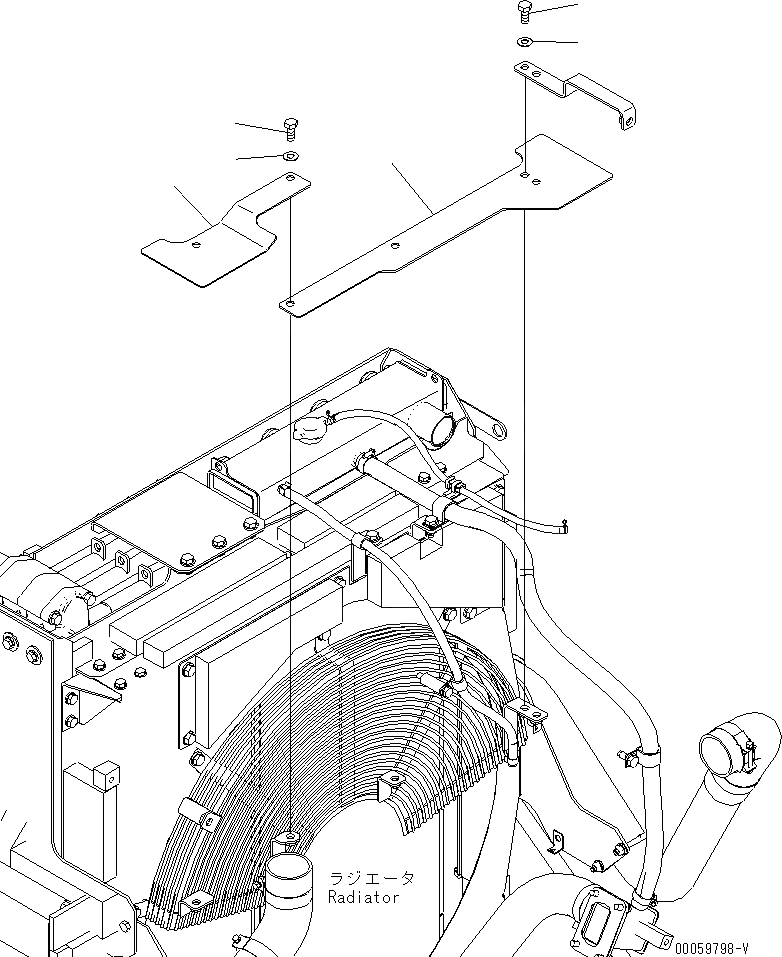 ラジエータ
Radiator

00059798-V