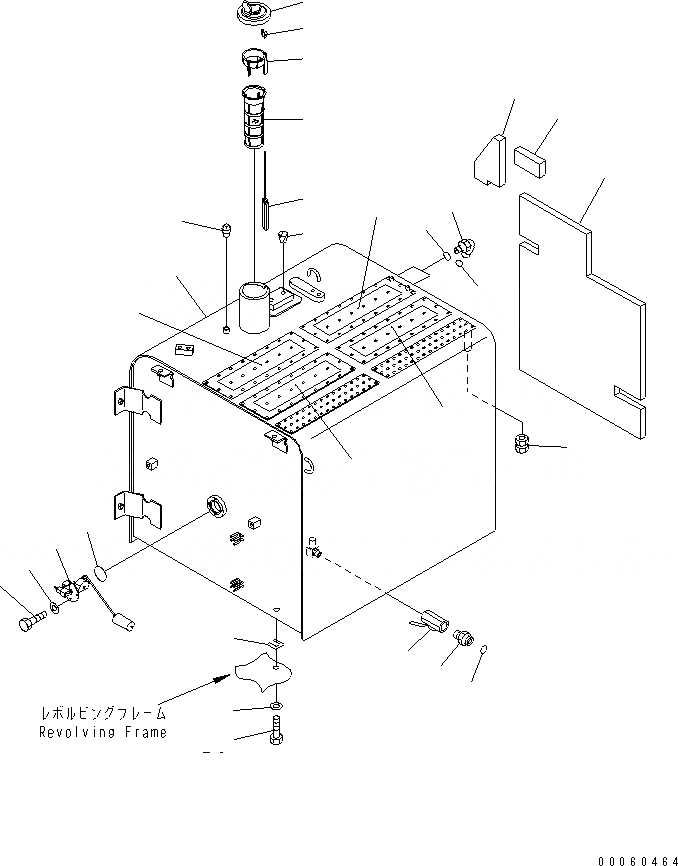 レボルビングフレーム
Revolving Frame

00060464