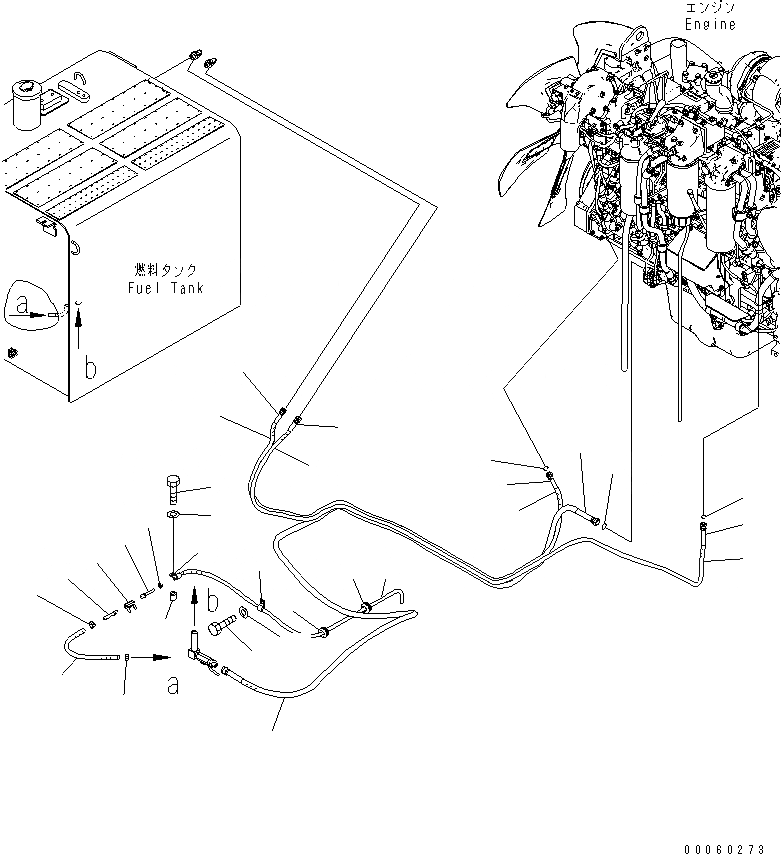 エンジン
Engine

燃料タンク
Fuel Tank

a
b
b
a

00060273