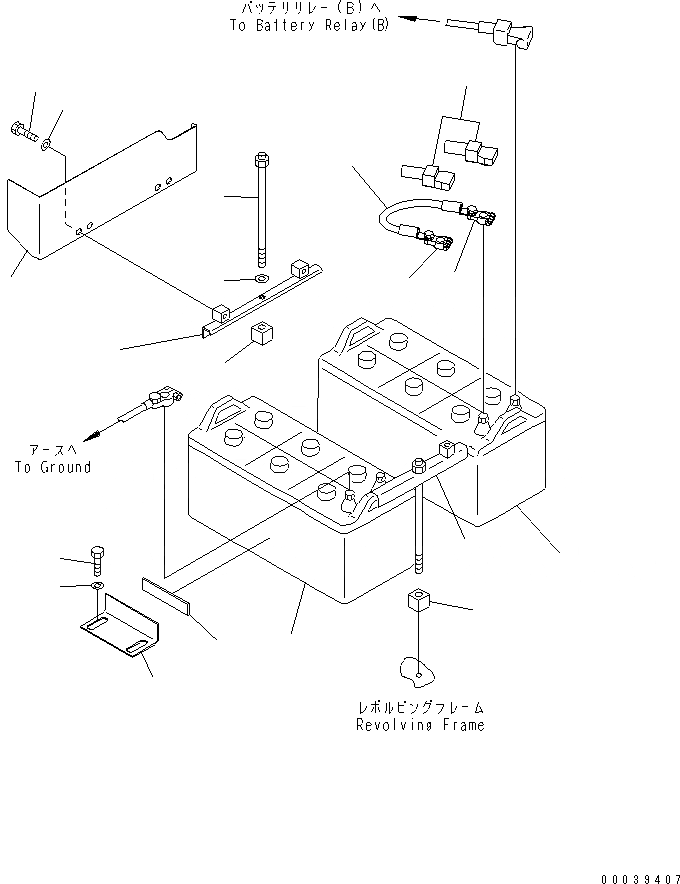 バッテリリレー（B）へ
To Battery Relay(B)

アースへ
To Ground

レボルビングフレーム
Revolving Frame

00039407