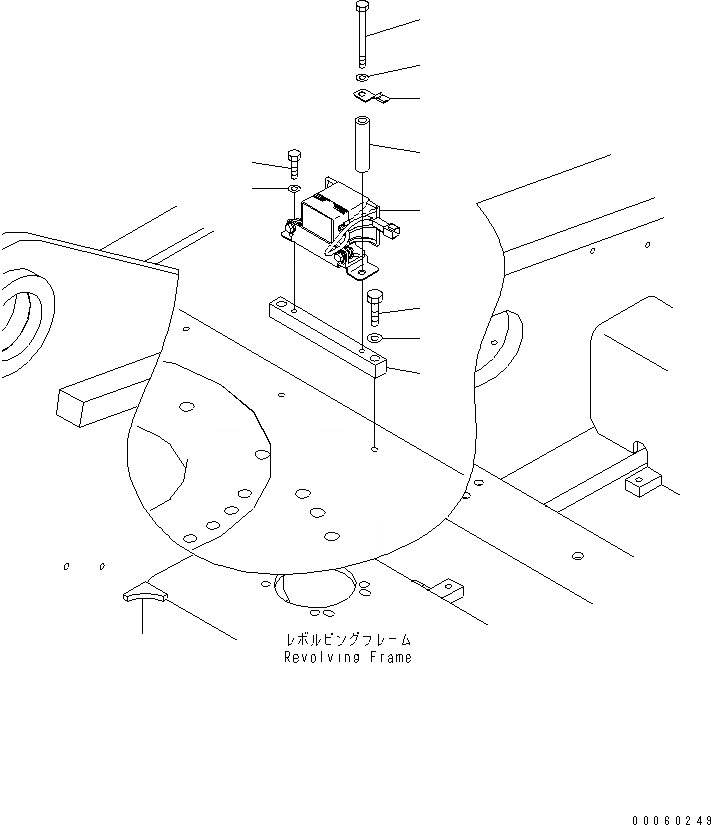 レボルビングフレーム
Revolving Frame

00060249