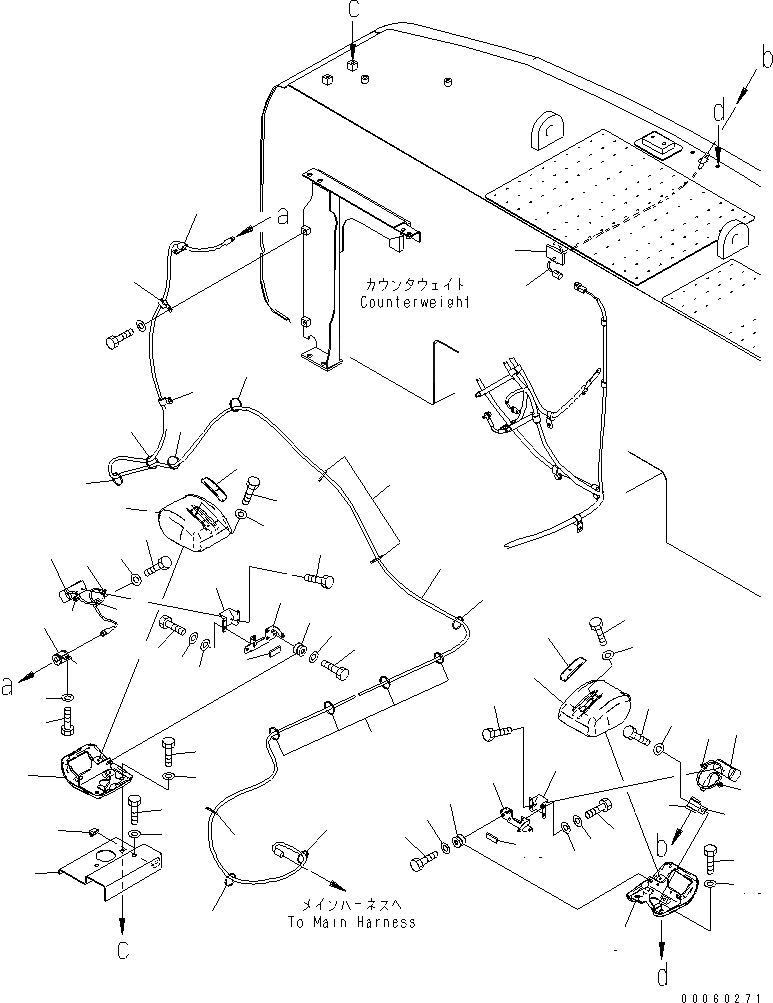 c
b
d
a
カウンタウェイト
Counterweight
a
b
メインハーネスへ
To Main Harness
c
d
00060271