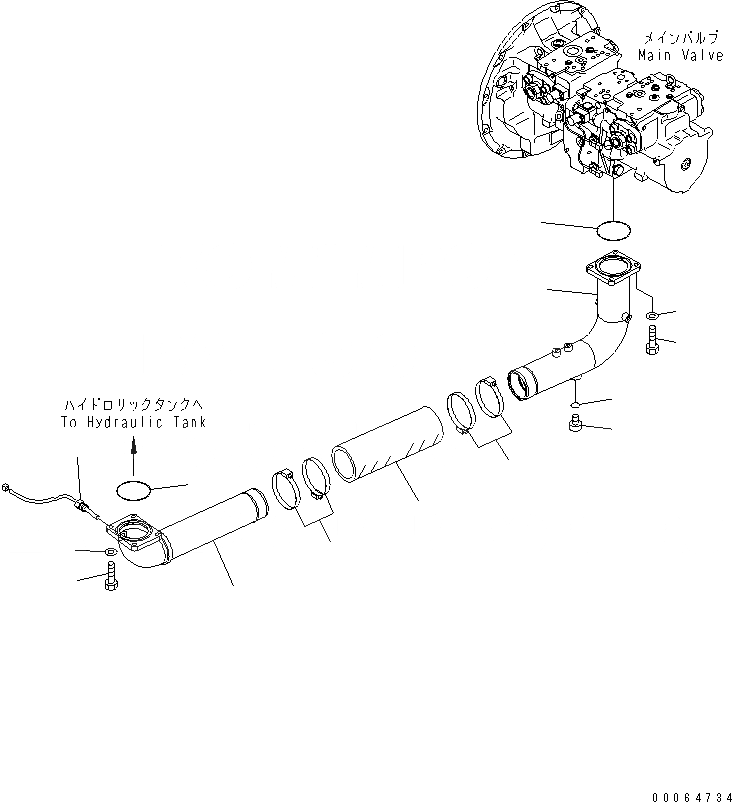 メインバルブ
Main Valve

ハイドロリックタンクへ
To Hydraulic Tank

00064734