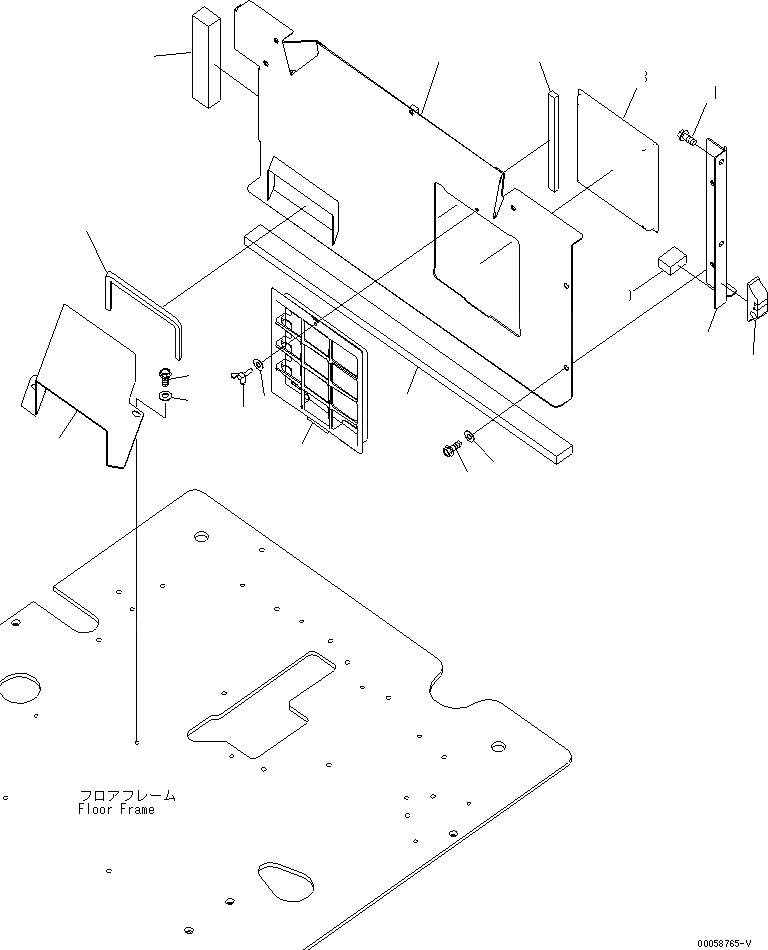 フロアフレーム
Floor Frame

00058765-V