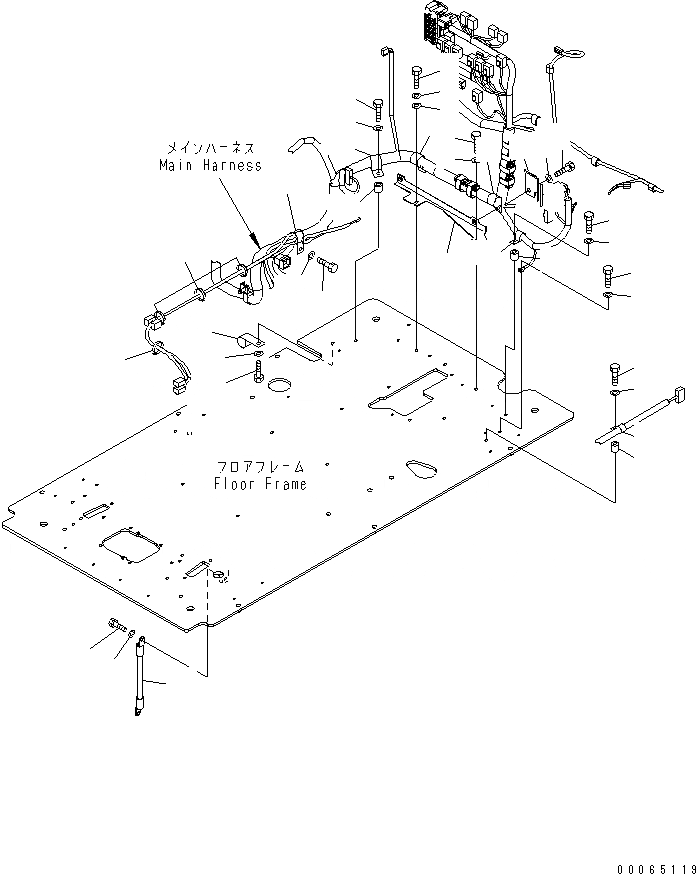 メインハーネス
Main Harness

フロアフレーム
Floor Frame

00065119