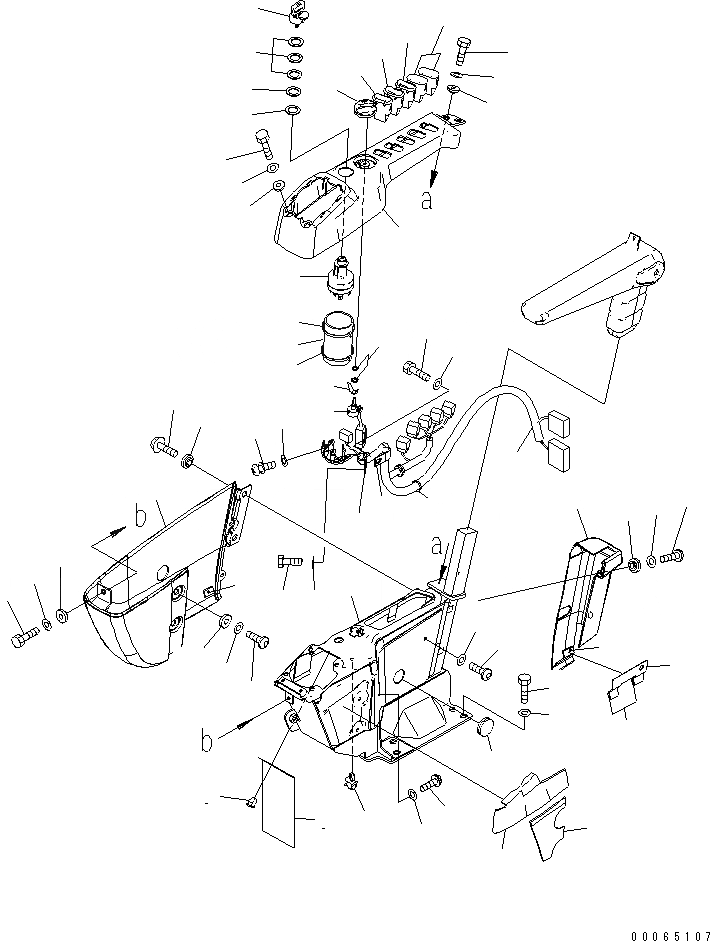 a
b
a
b
00065107