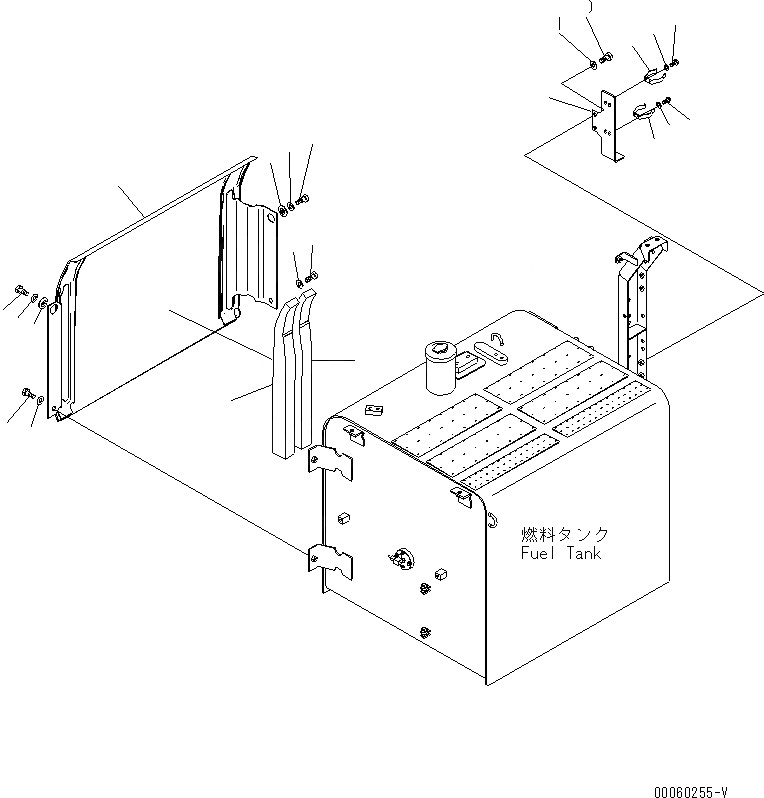 燃料タンク
Fuel Tank

00060255-V