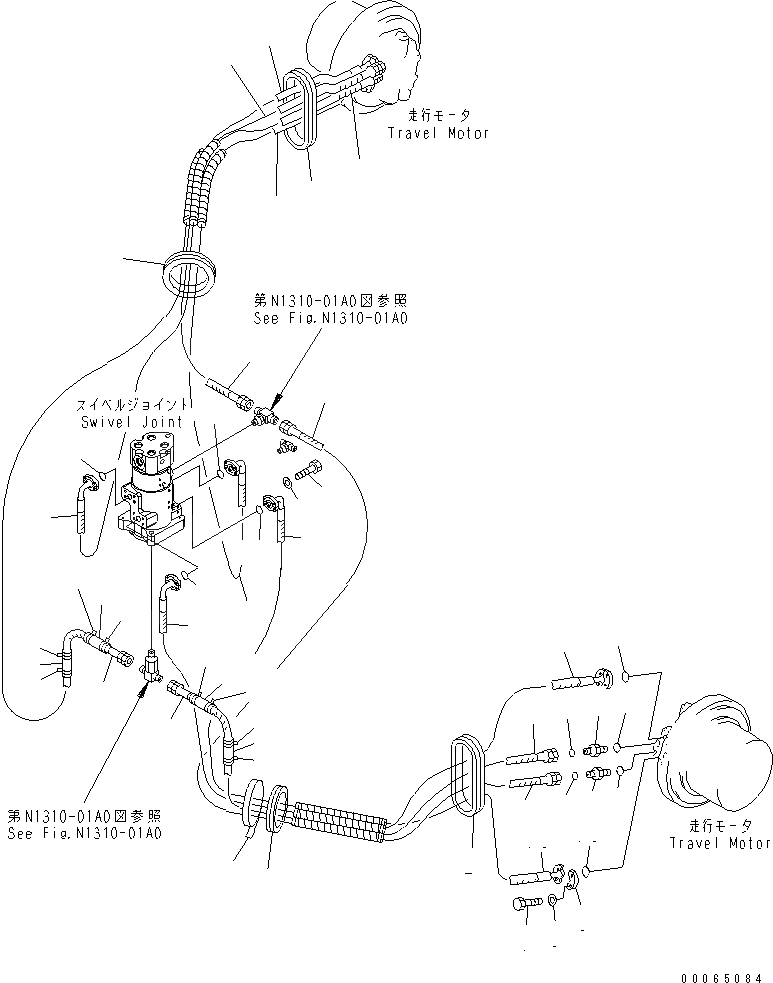 走行モータ
Travel Motor

第N1310-01A0図参照
See Fig.N1310-01A0

スイベルジョイント
Swivel Joint

第N1310-01A0図参照
See Fig.N1310-01A0

走行モータ
Travel Motor

00065084