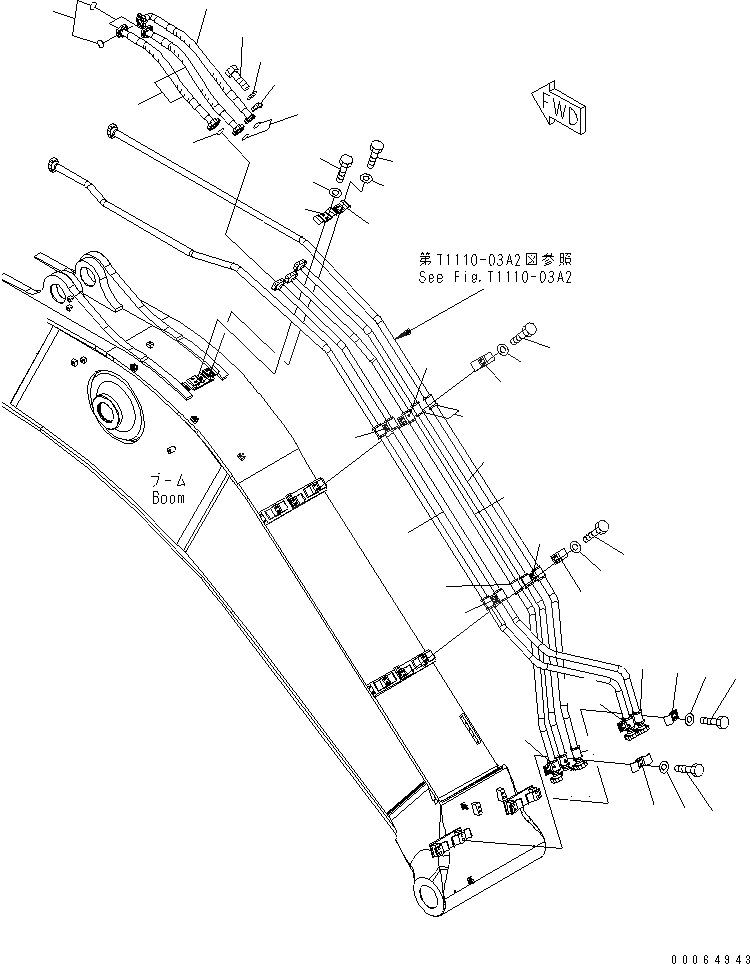 FWD

第T1110-03A2図参照
See Fig.T1110-03A2

ブーム
Boom

00064943