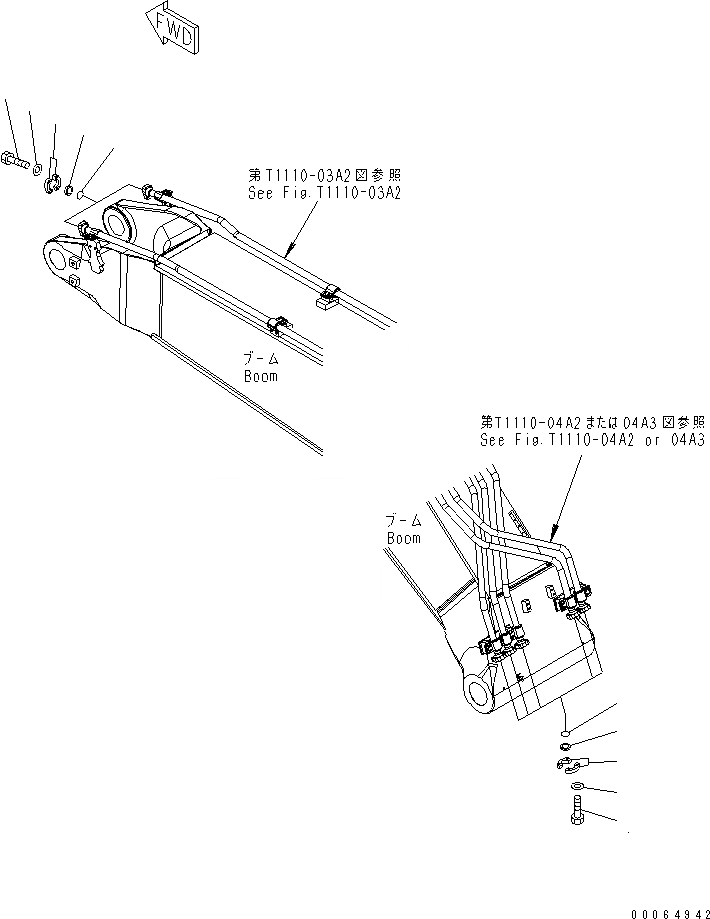 FWD

第T1110-03A2図参照
See Fig.T1110-03A2

ブーム
Boom

第T1110-04A2または04A3図参照
See Fig.T1110-04A2 or 04A3

ブーム
Boom

00064942