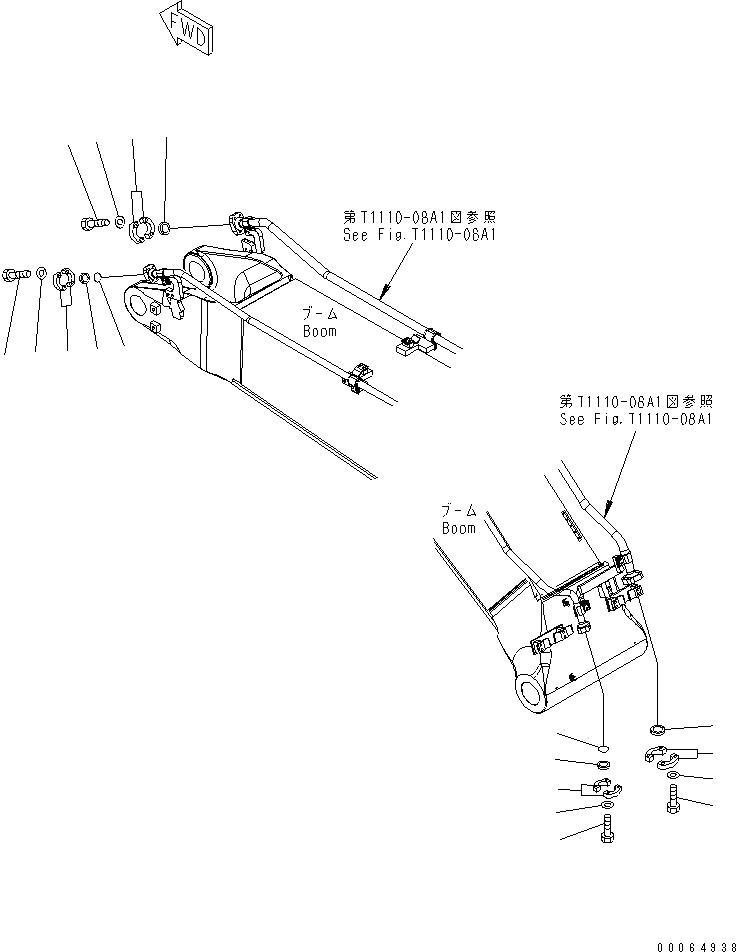 FWD

第T1110-08A1図参照
See Fig.T1110-08A1

ブーム
Boom

第T1110-08A1図参照
See Fig.T1110-08A1

ブーム
Boom

00064938