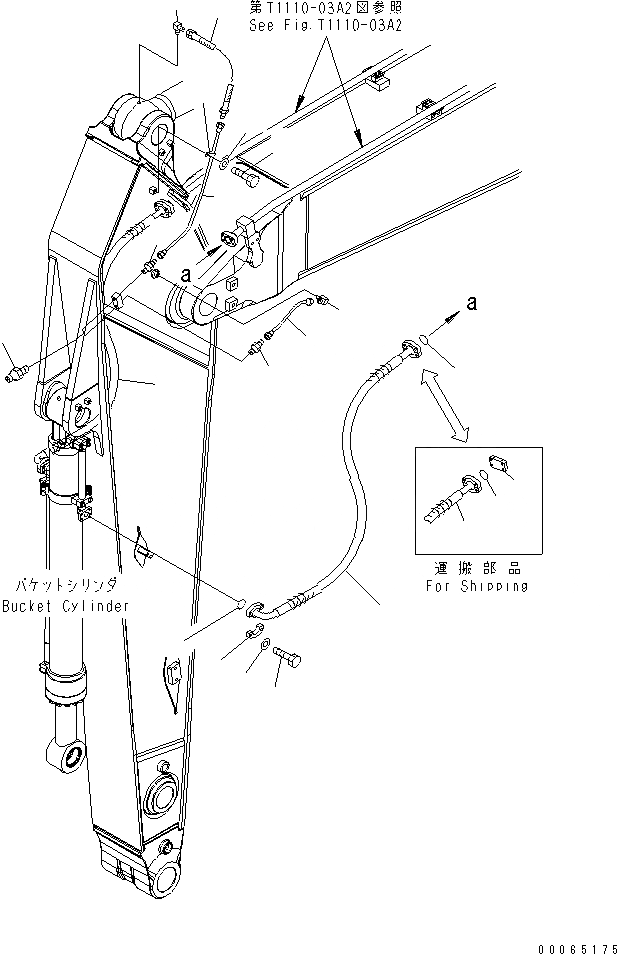 第T1110-03A2図参照
See Fig.T1110-03A2

a

a

運搬部品
For Shipping

バケットシリンダ
Bucket Cylinder

00065175