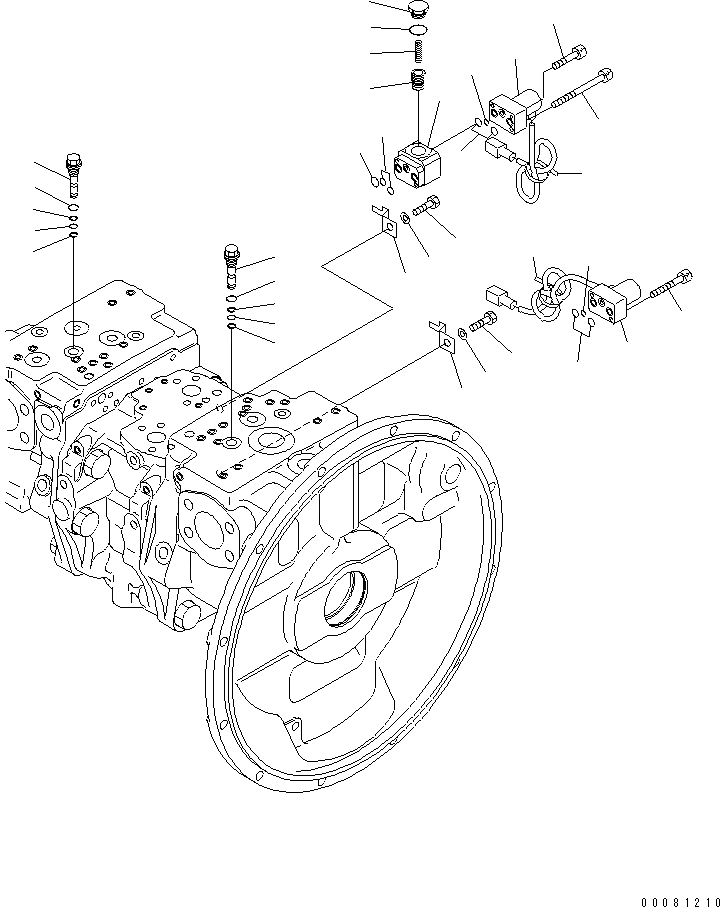 00081210