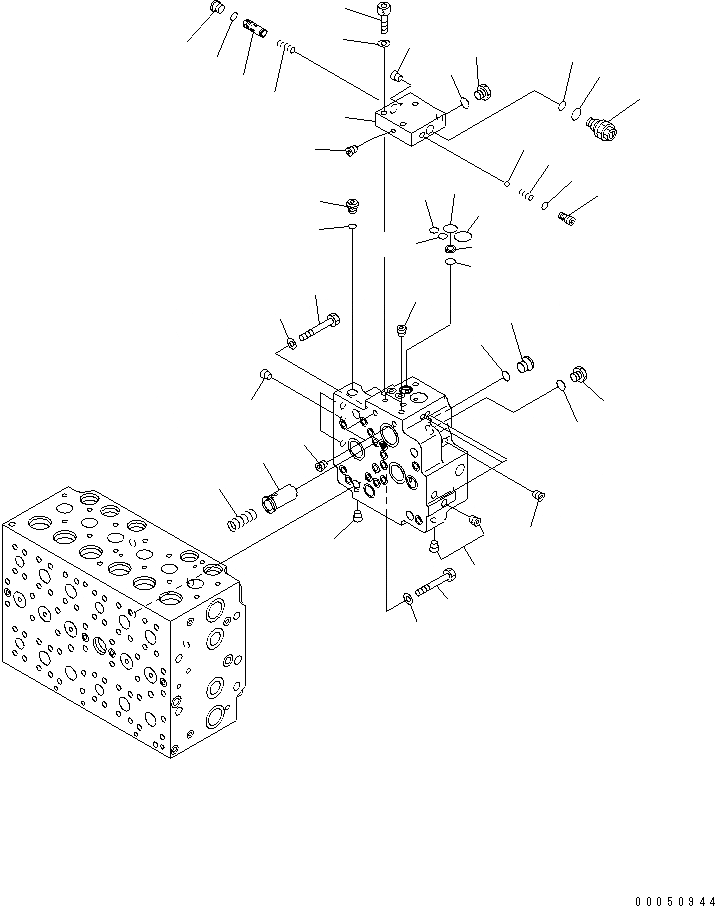 00050944