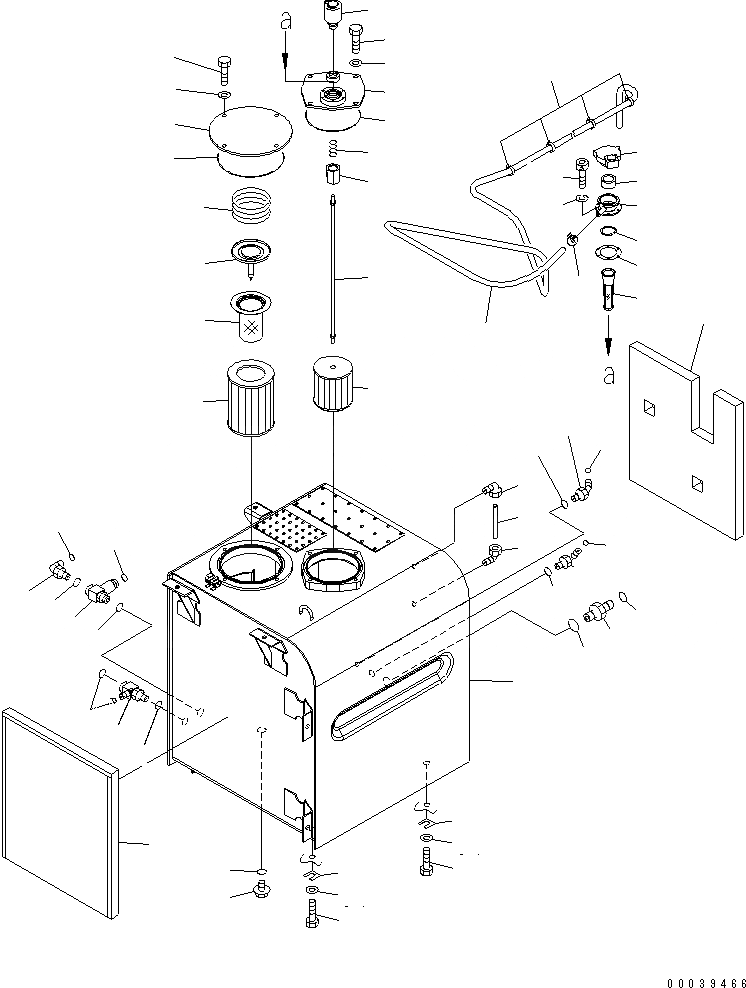 a

a

00039466