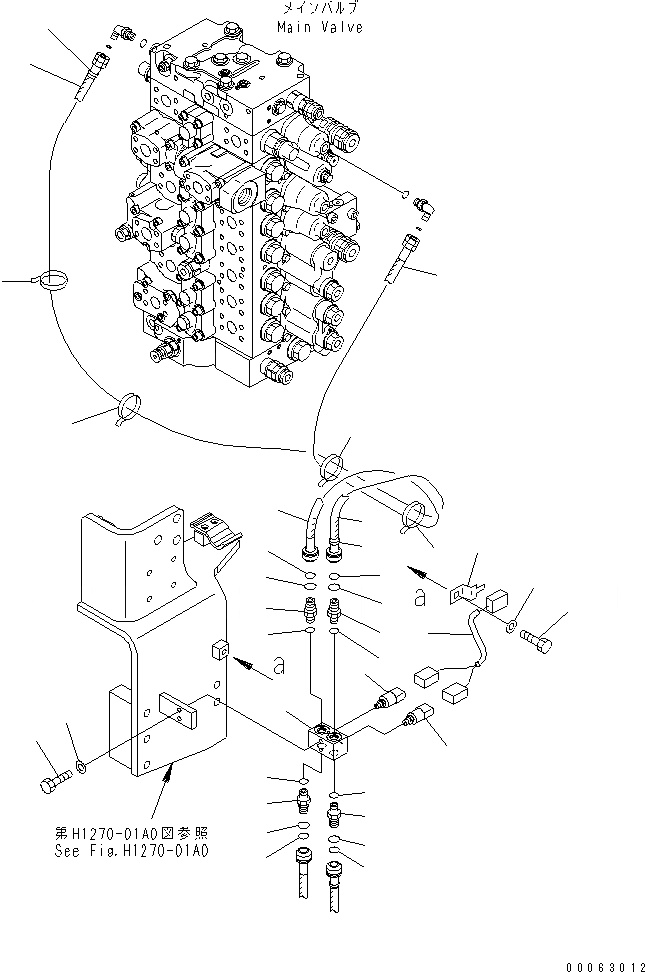 メインバルブ
Main Valve

a

a

第H1270-01A0図参照
See Fig.H1270-01A0

00063012