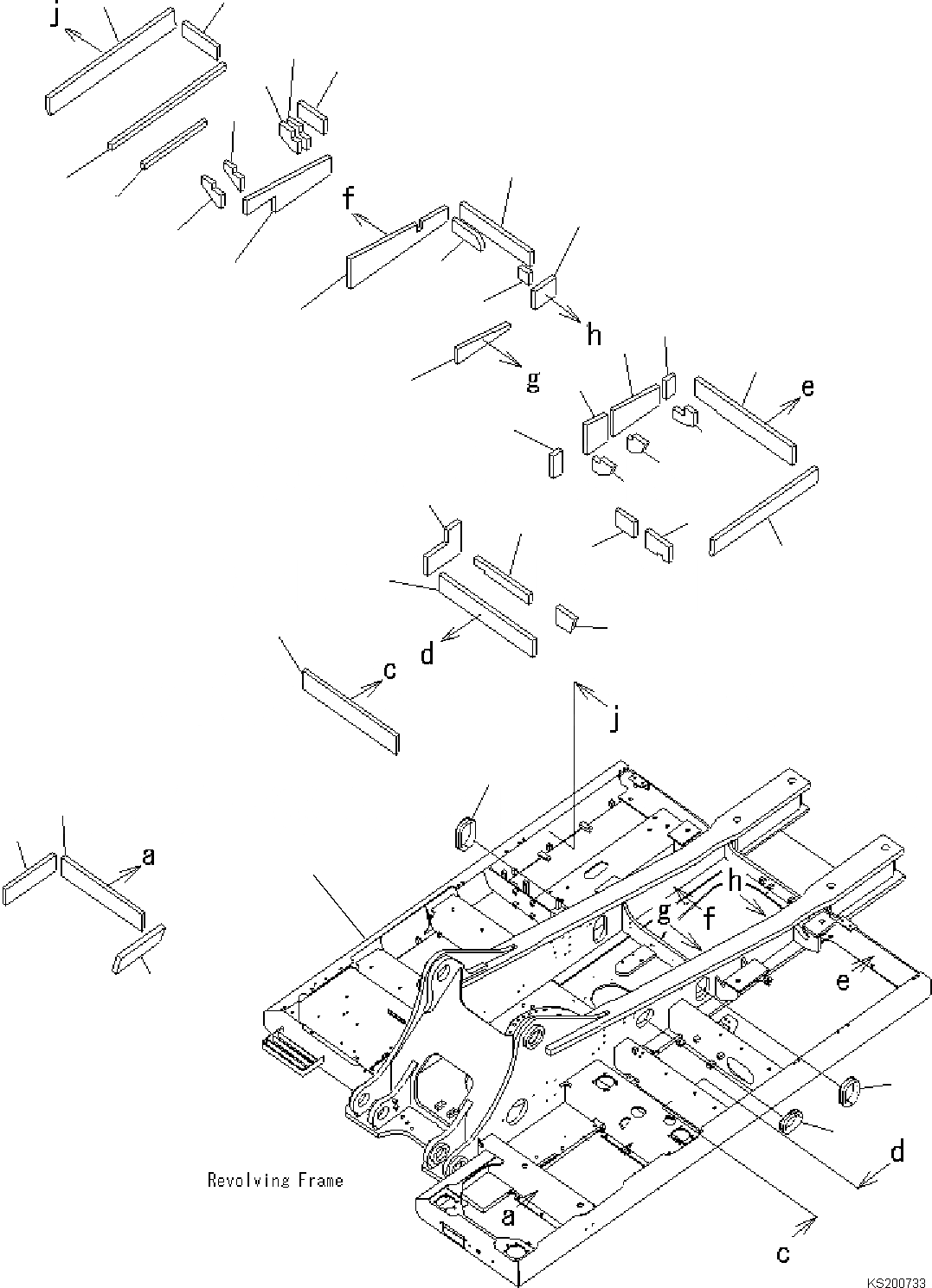 j

f

h

g

e

d

c

j

a

h

g

f

e

Revolving Frame

a

d

c

KS200733