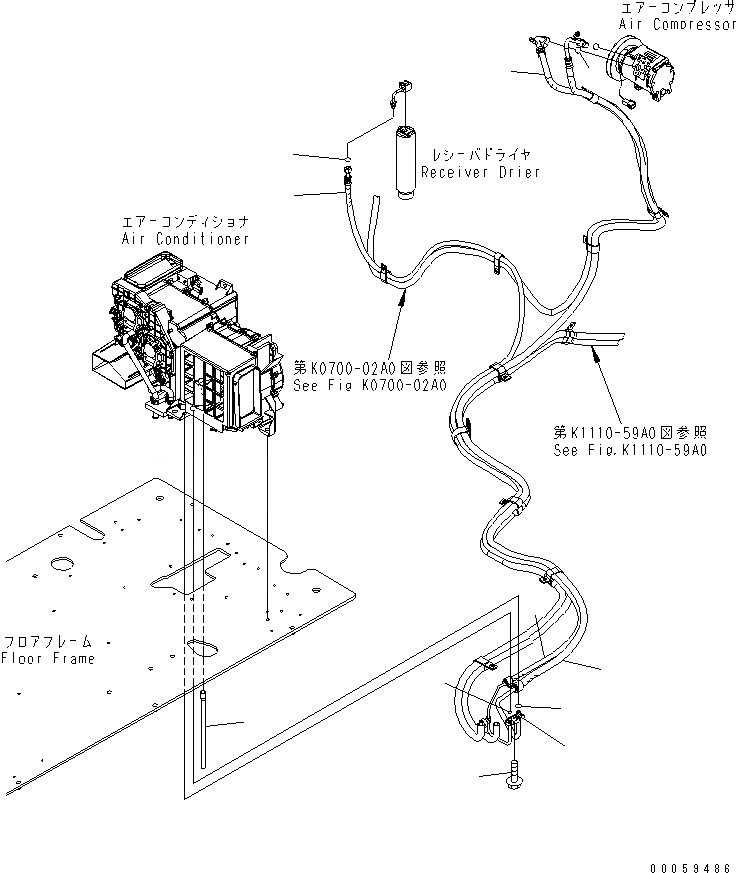 エアーコンプレッサ
Air Compressor

レシーバドライヤ
Receiver Drier

エアーコンディショナ
Air Conditioner

第K0700-02A0図参照
See Fig K0700-02A0

第K1110-59A0図参照
See Fig.K1110-59A0

フロアフレーム
Floor Frame

00059486