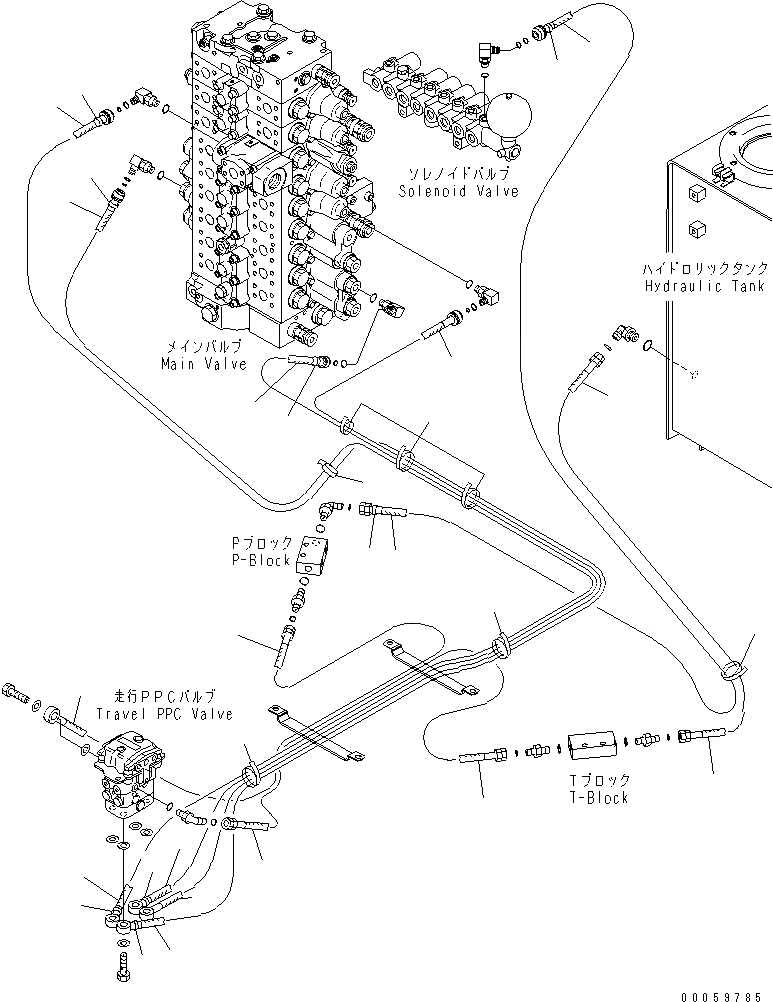 ソレノイドバルブ
Solenoid Valve

ハイドロリックタンク
Hydraulic Tank

メインバルブ
Main Valve

Pブロック
P-Block

走行PPCバルブ
Travel PPC Valve

Tブロック
T-Block

00059785