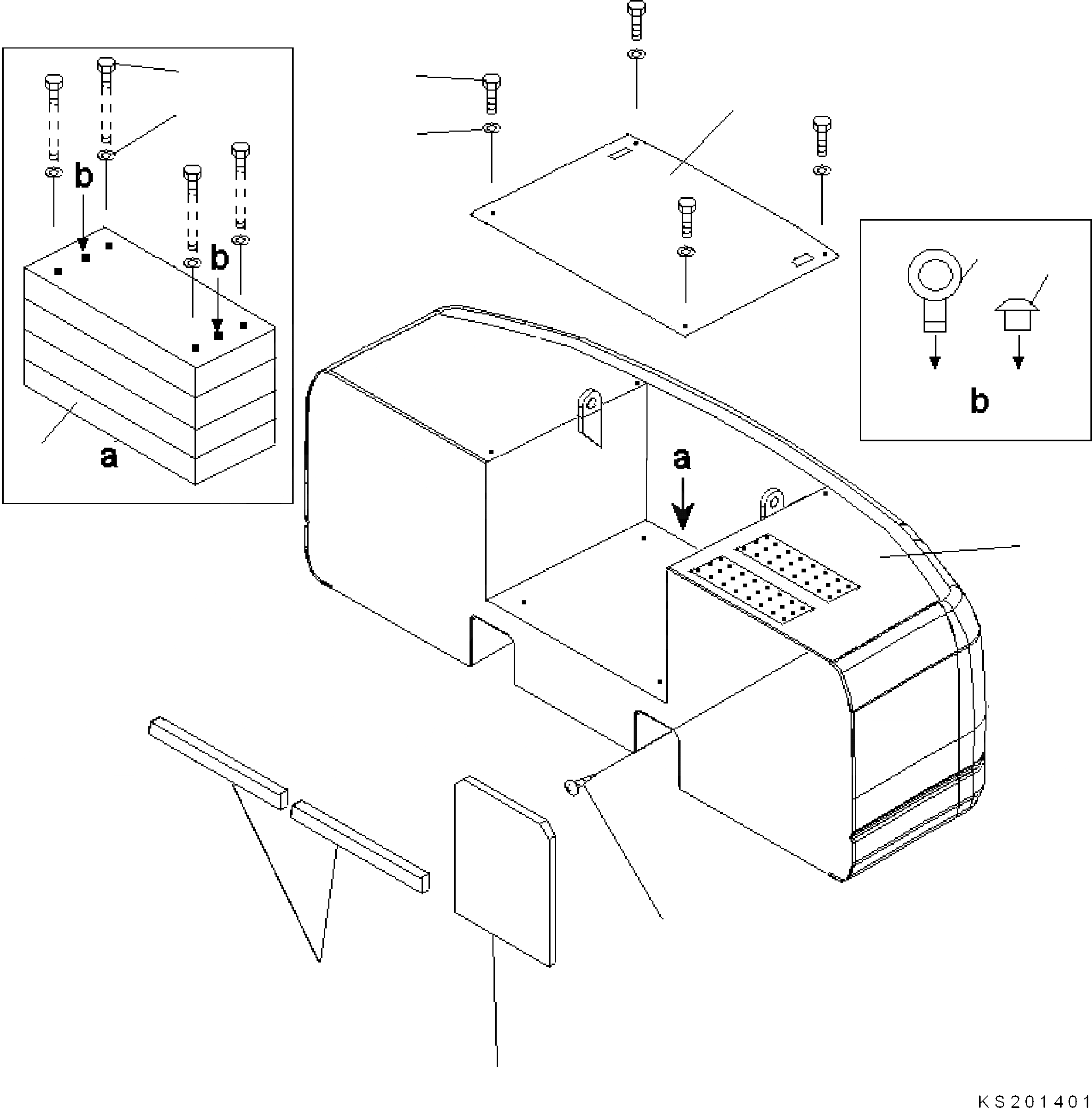 b
b
a
b
a
KS201401