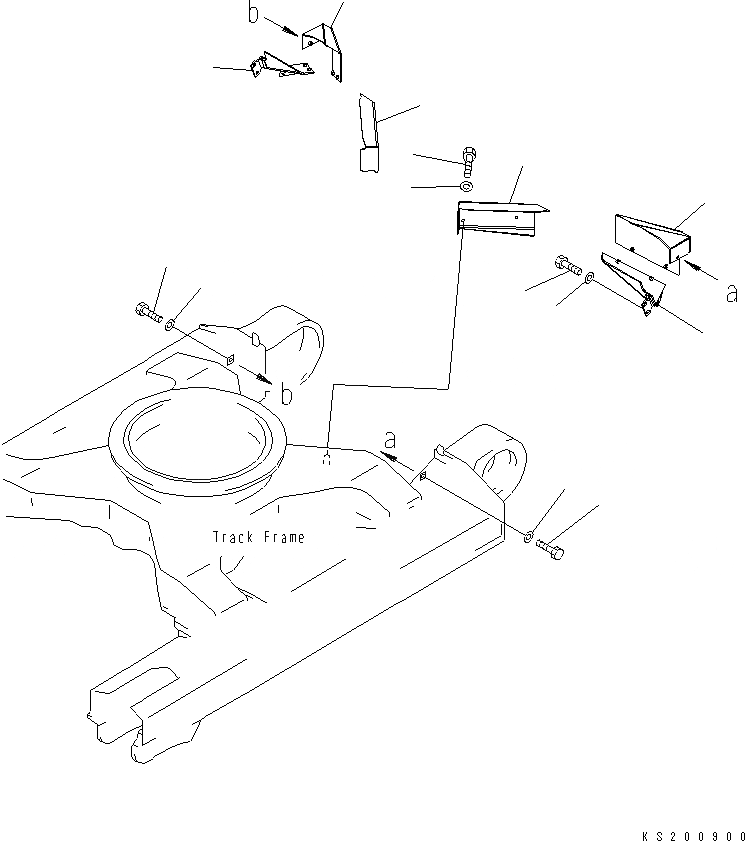 b

a

b

a

Track Frame

KS200900