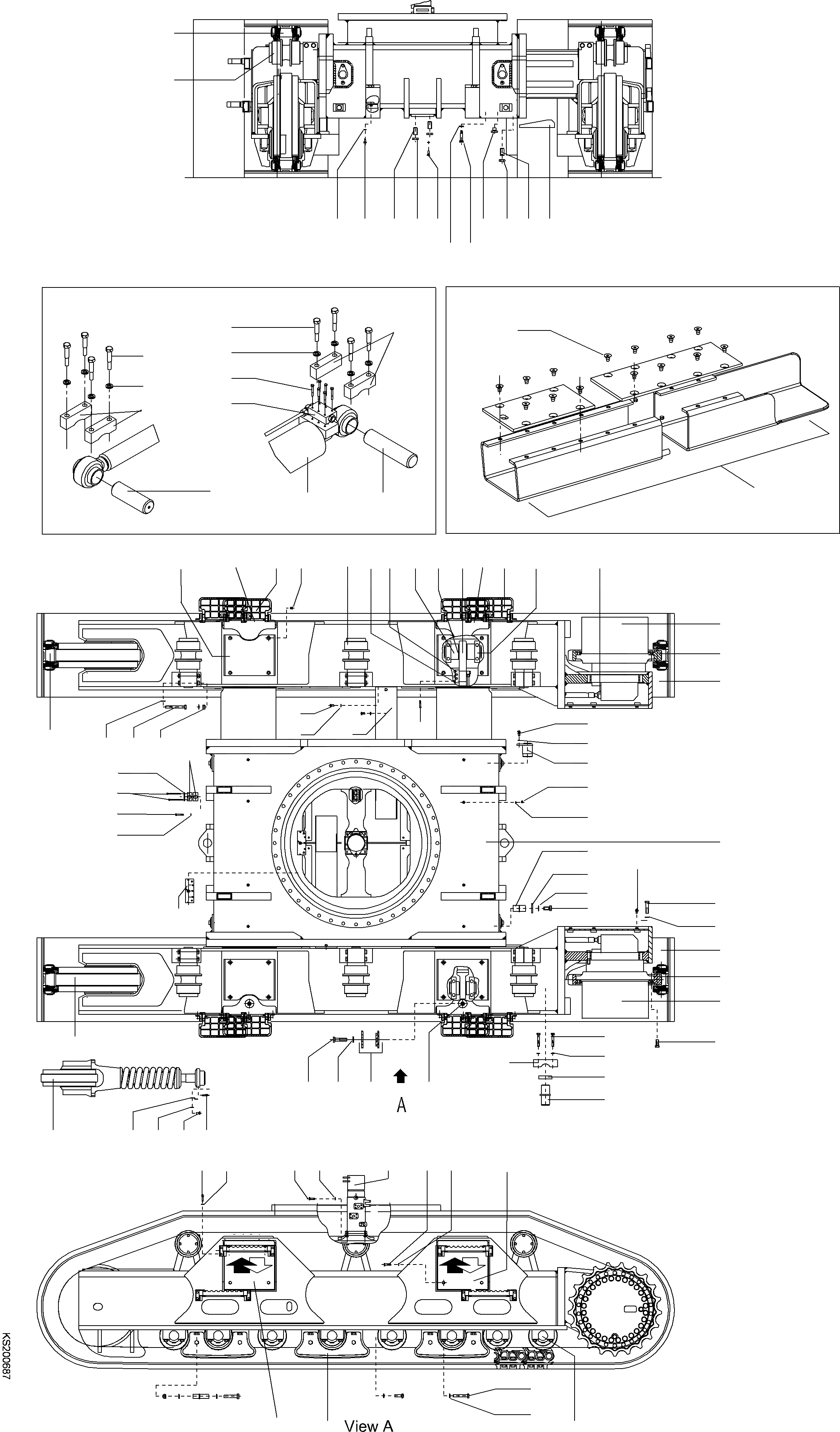 A

View A

KS200687