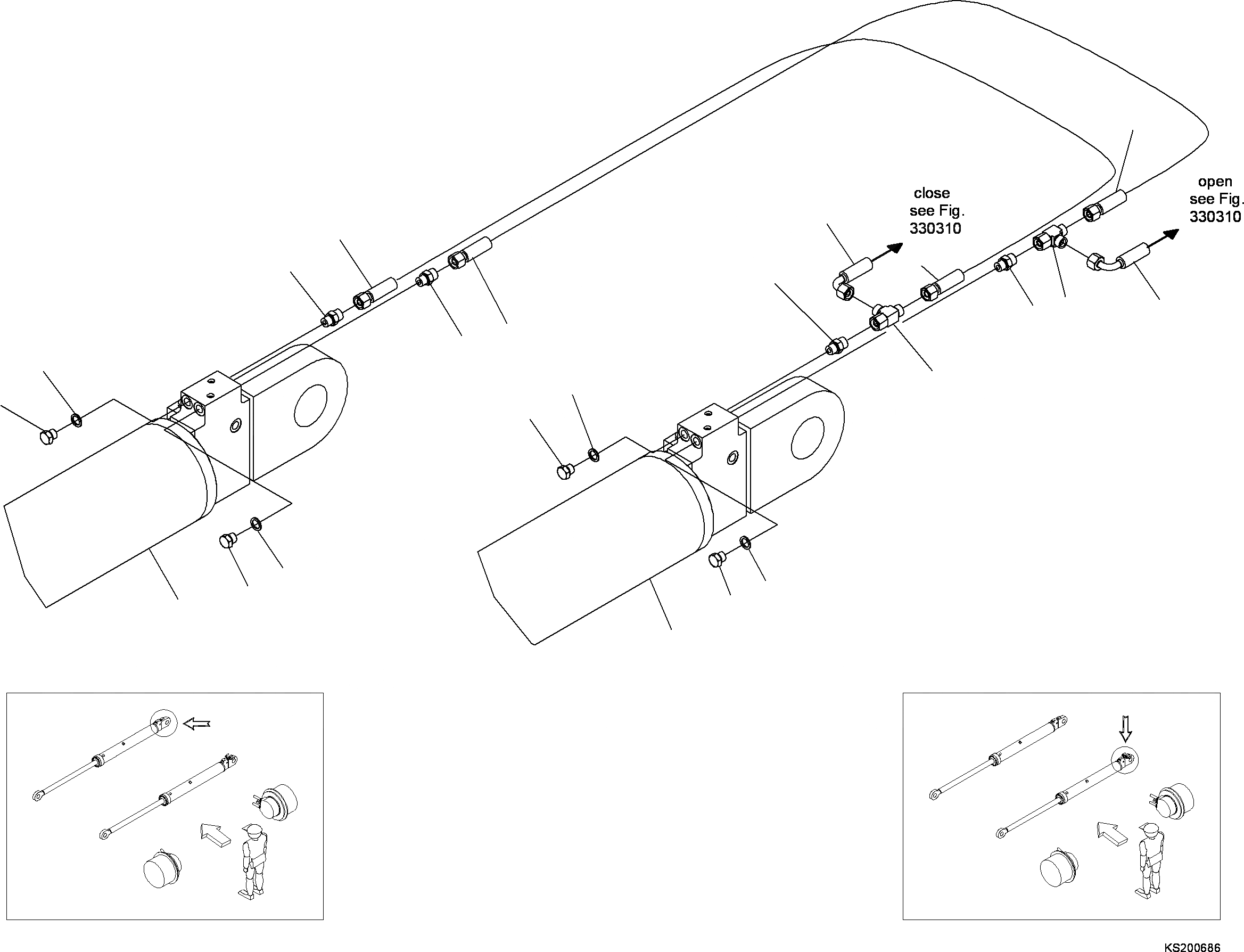 close
see Fig.
330310

open
see Fig.
330310

KS200686