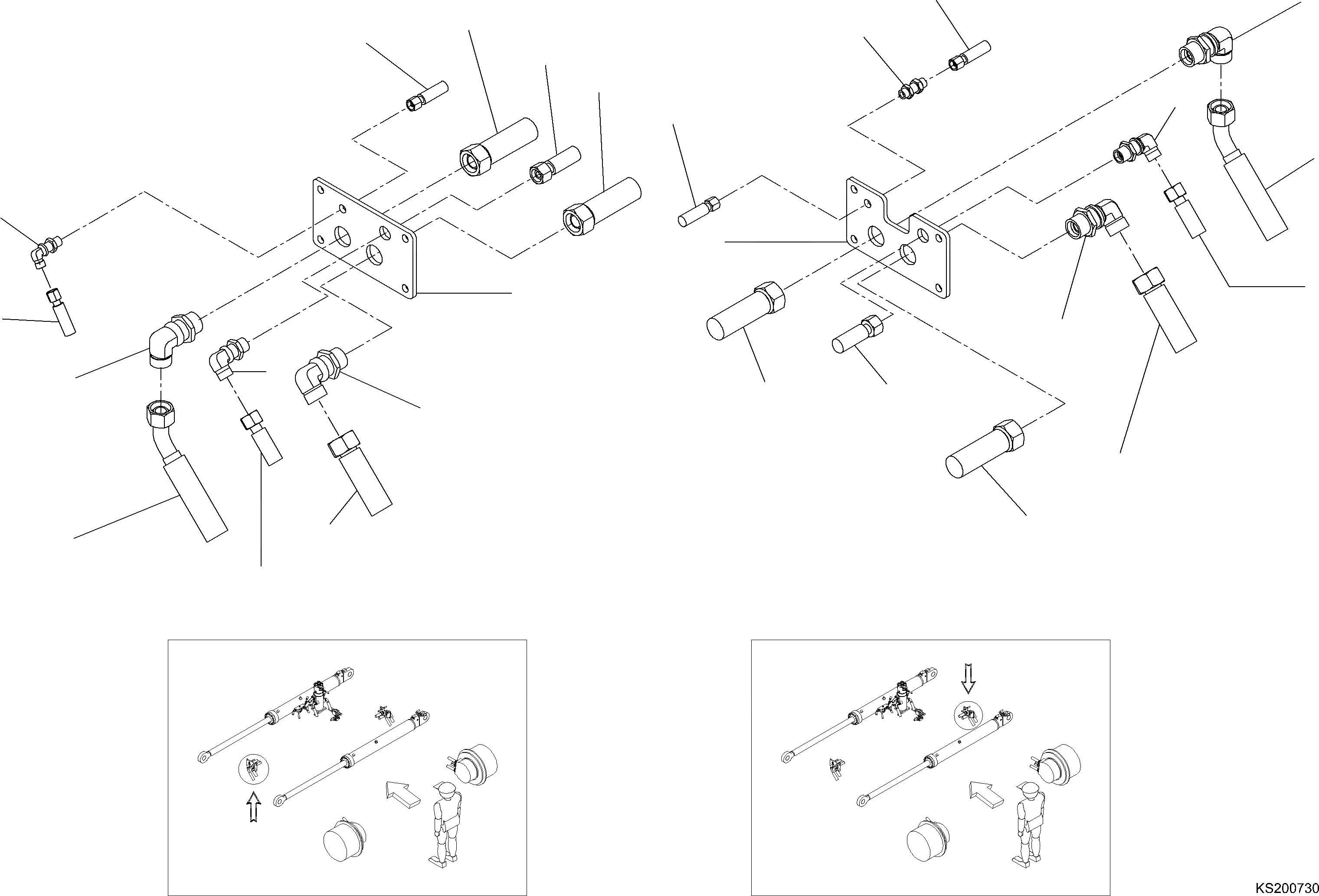 KS200730