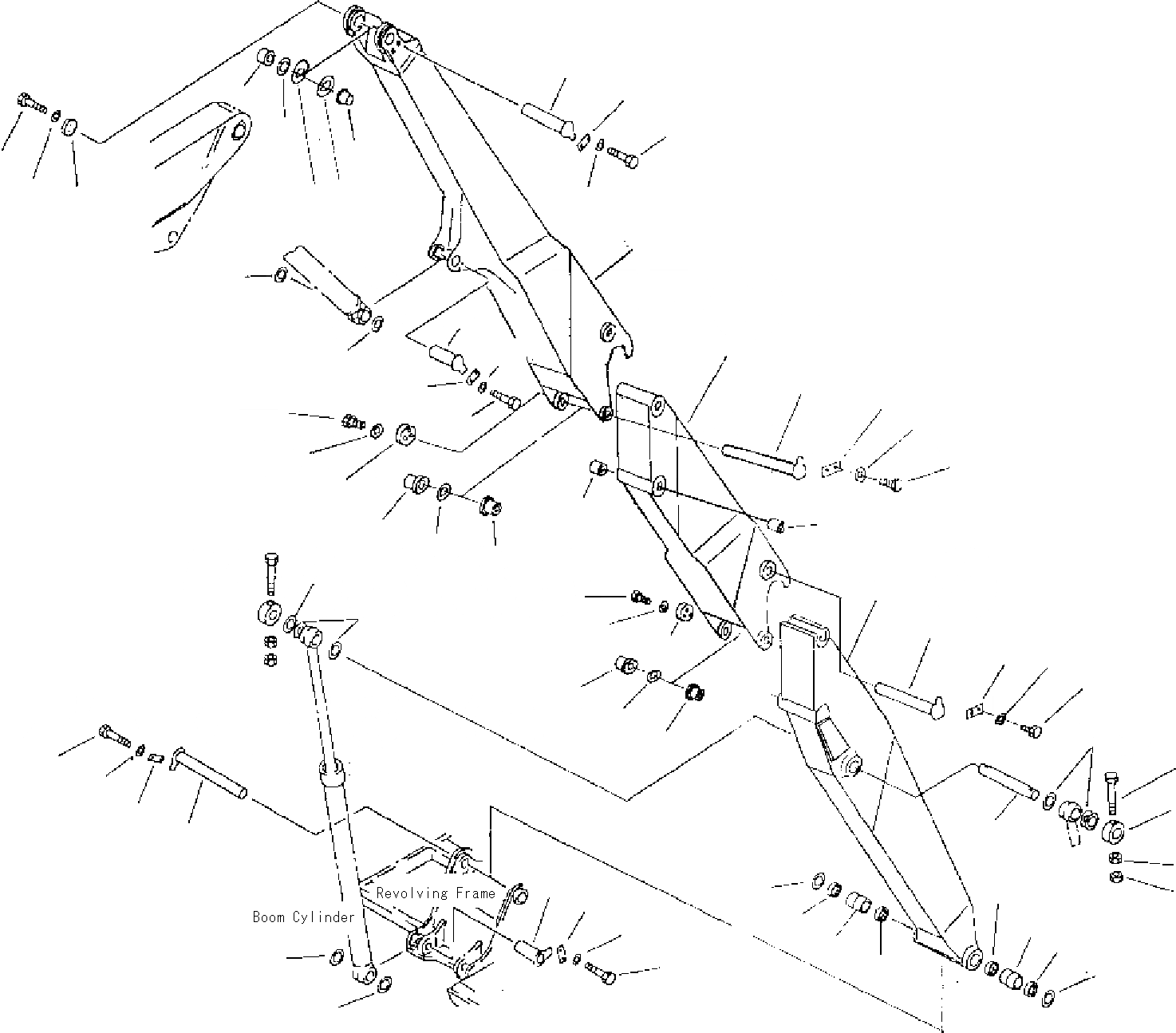 Revolving Frame

Boom Cylinder