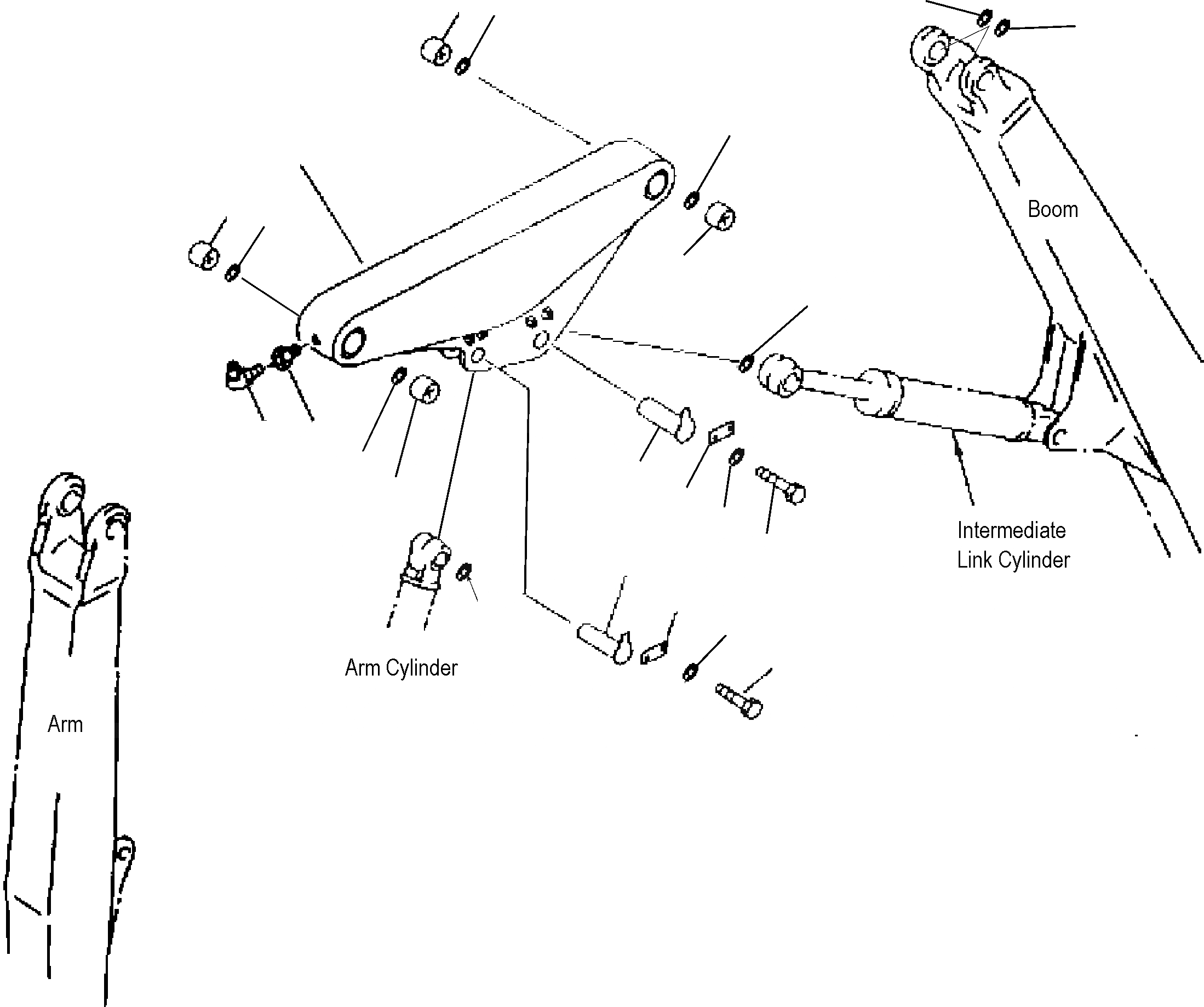 Boom

Intermediate
Link Cylinder

Arm Cylinder

Arm