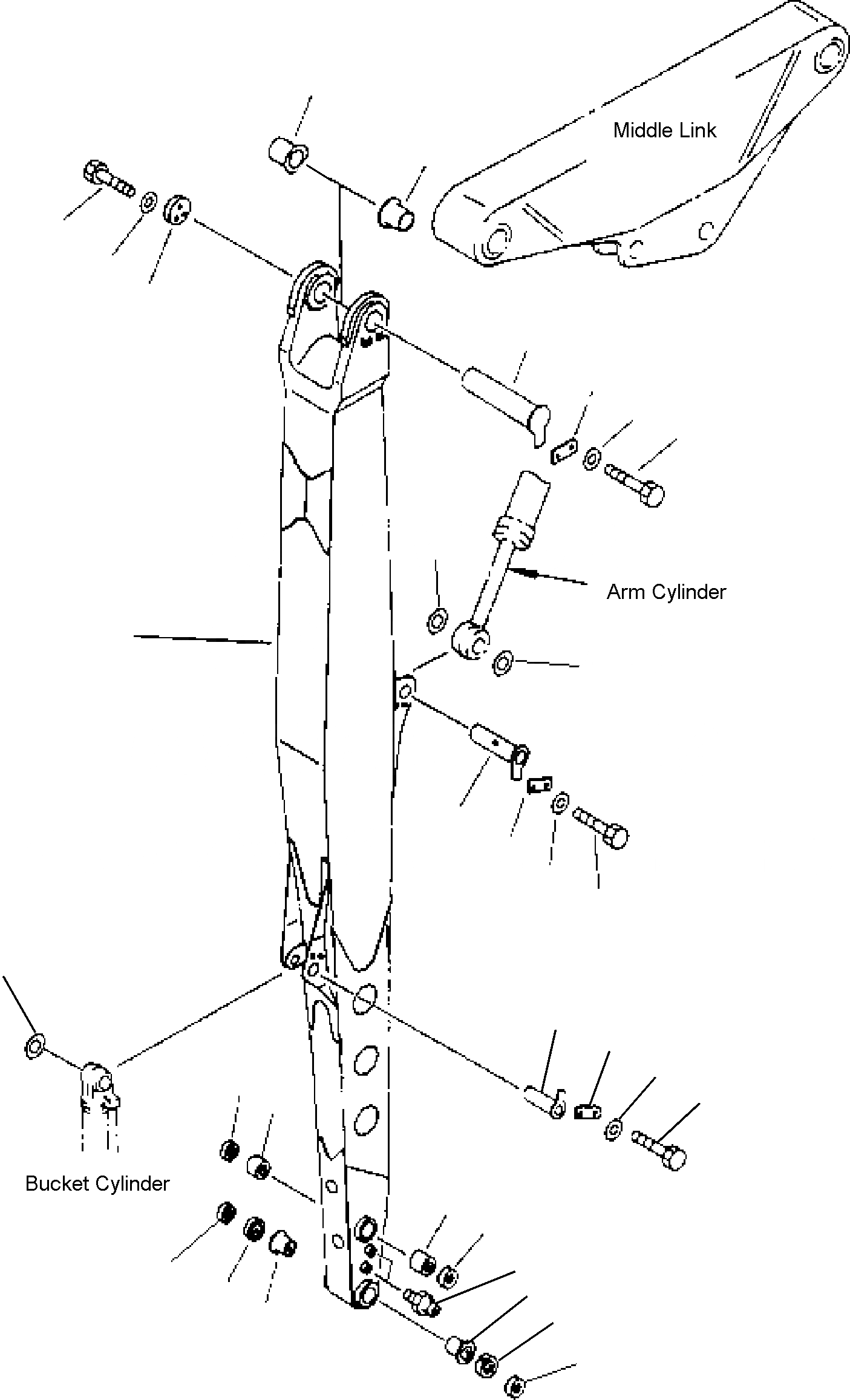 Middle Link

Arm Cylinder

Bucket Cylinder