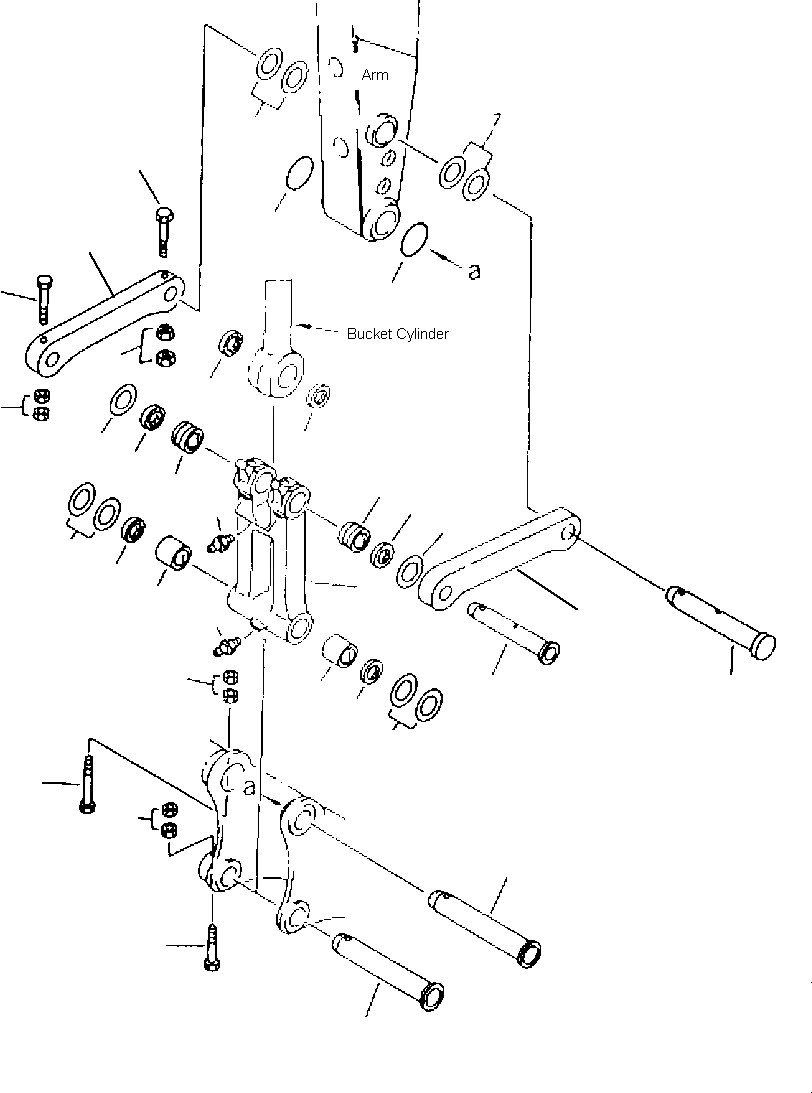 Arm

a

Bucket Cylinder

a