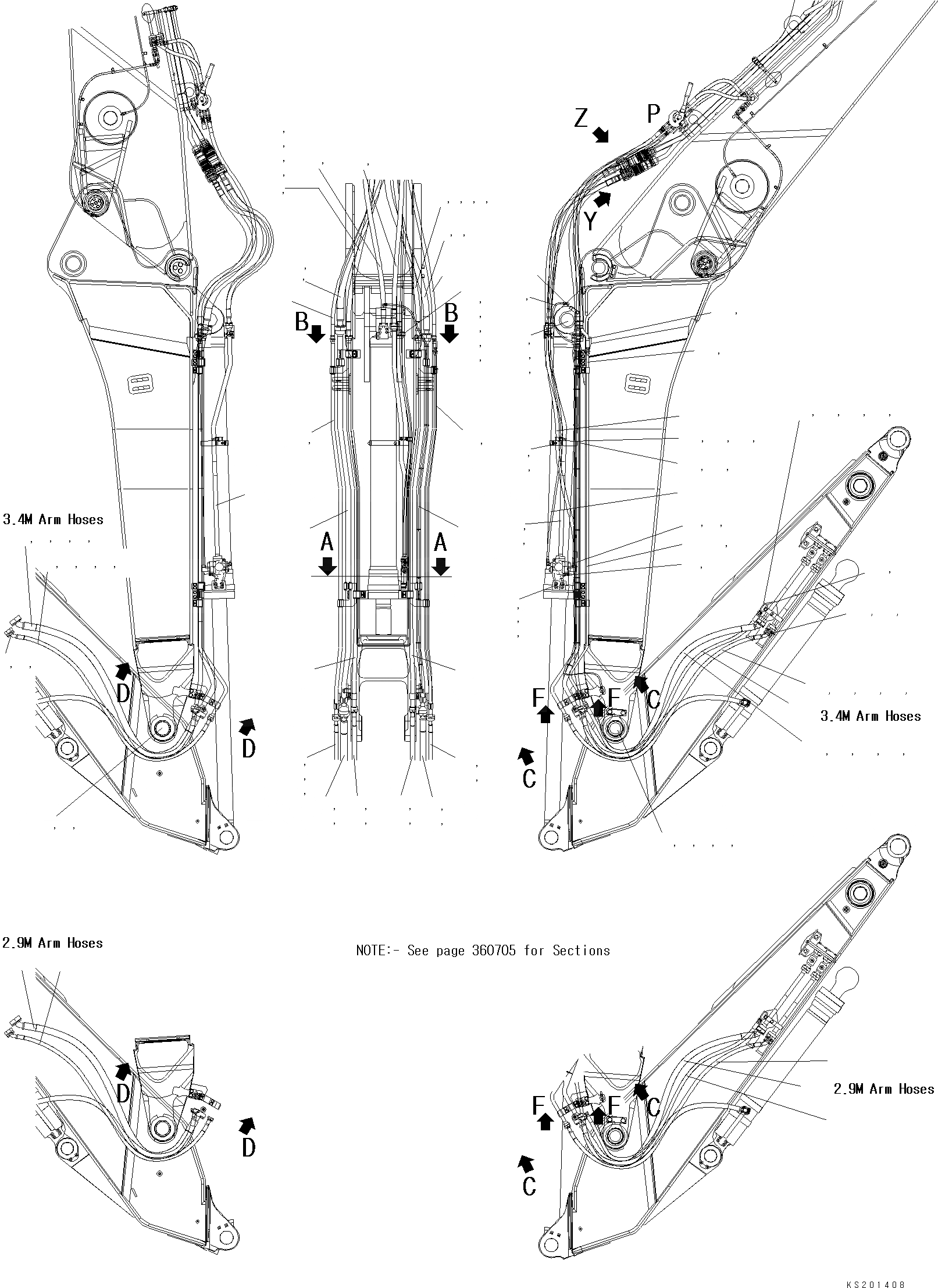 Z
P
Y
B
B
A
A
3.4M Arm Hoses
D
D
F
F
C
C
3.4M Arm Hoses
2.9M Arm Hoses
NOTE:- See page 360705 for Sections
D
D
F
F
C
C
2.9M Arm Hoses
KS201408