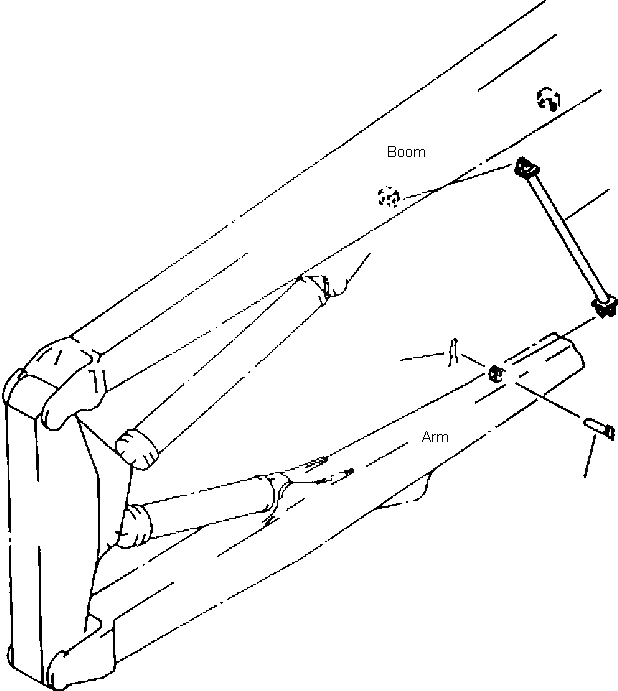 Boom

Arm