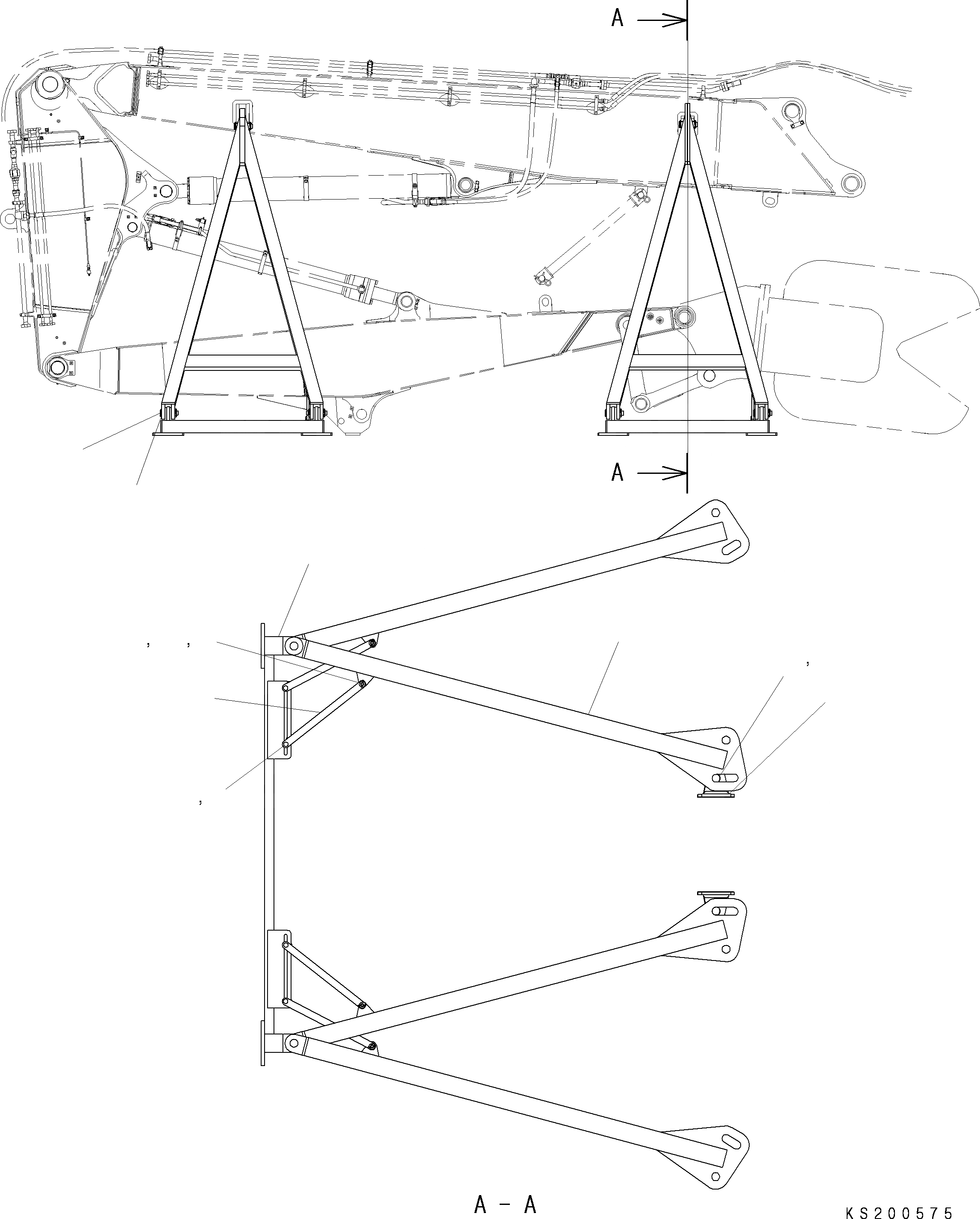 A

A

, ,

,

,

A - A

KS200575