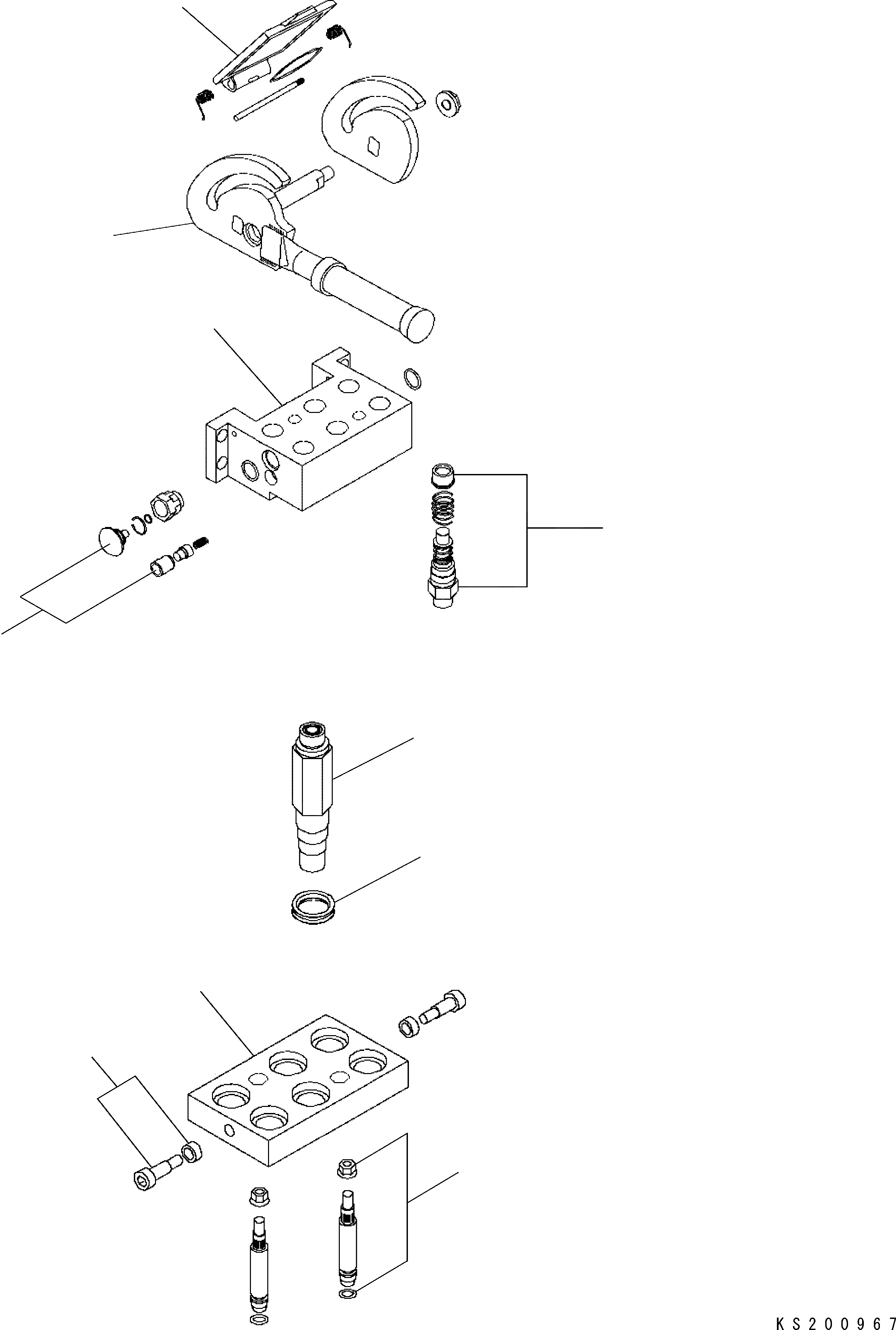 KS200967