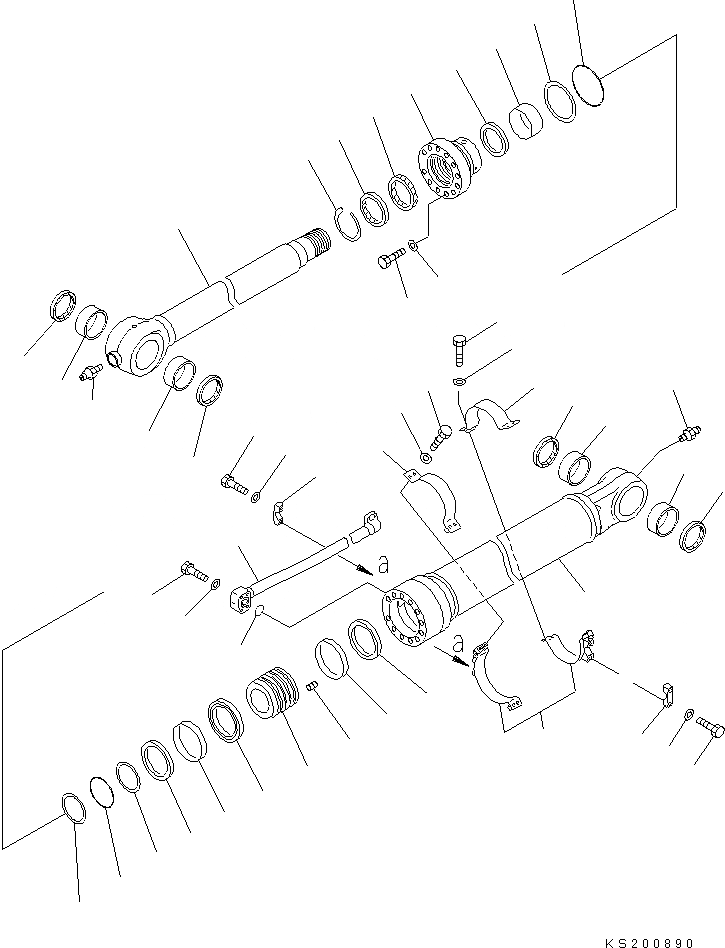 a
a
KS200890