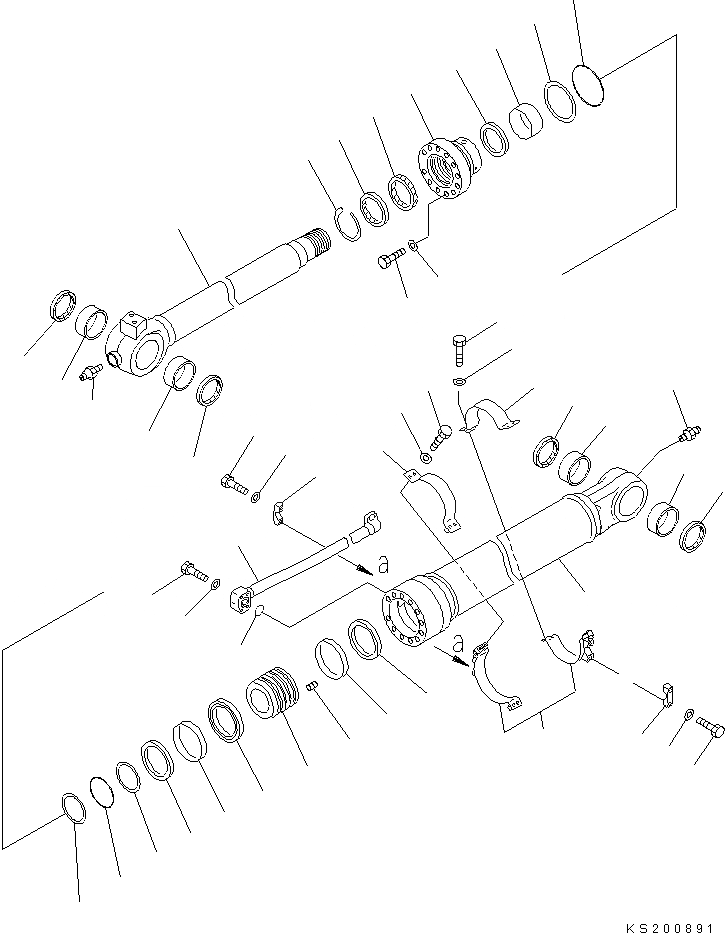 a

a

KS200891