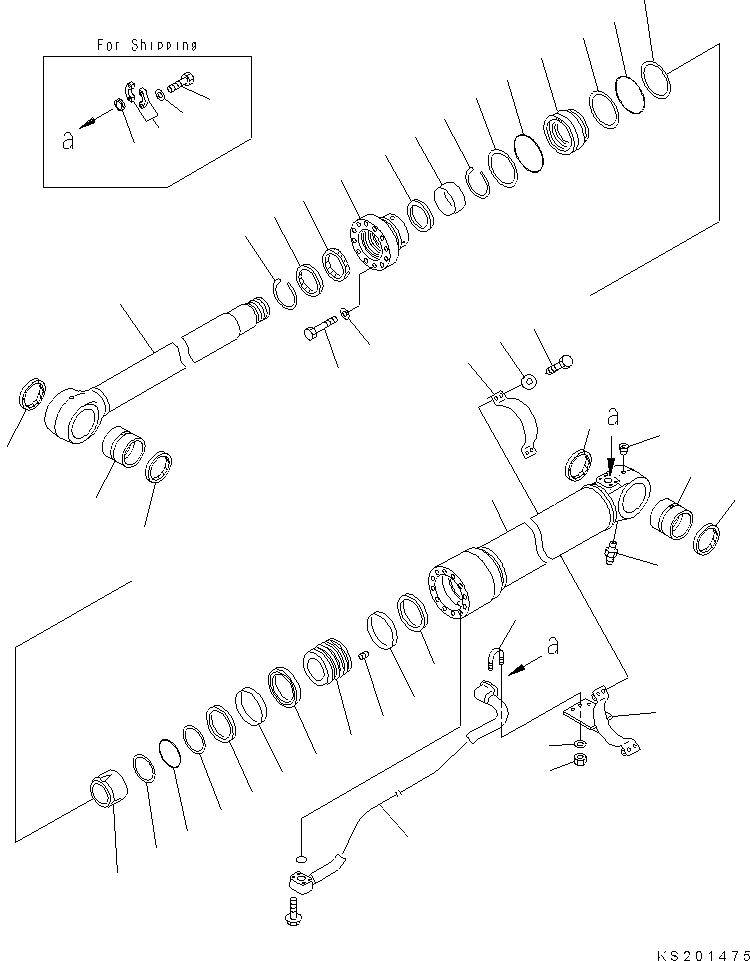 For Shipping

a

a

a

KS201475