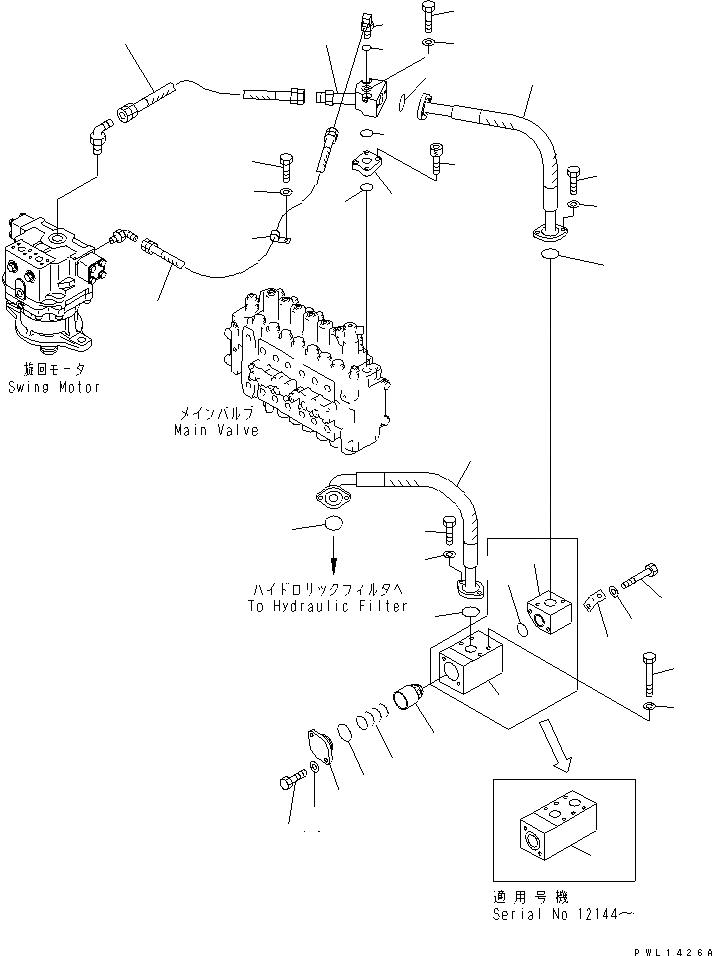 旋回モータ
Swing Motor

メインバルブ
Main Valve

ハイドロリックフィルタへ
To Hydraulic Filter

適用号機
Serial No 12144～

PWL1426A