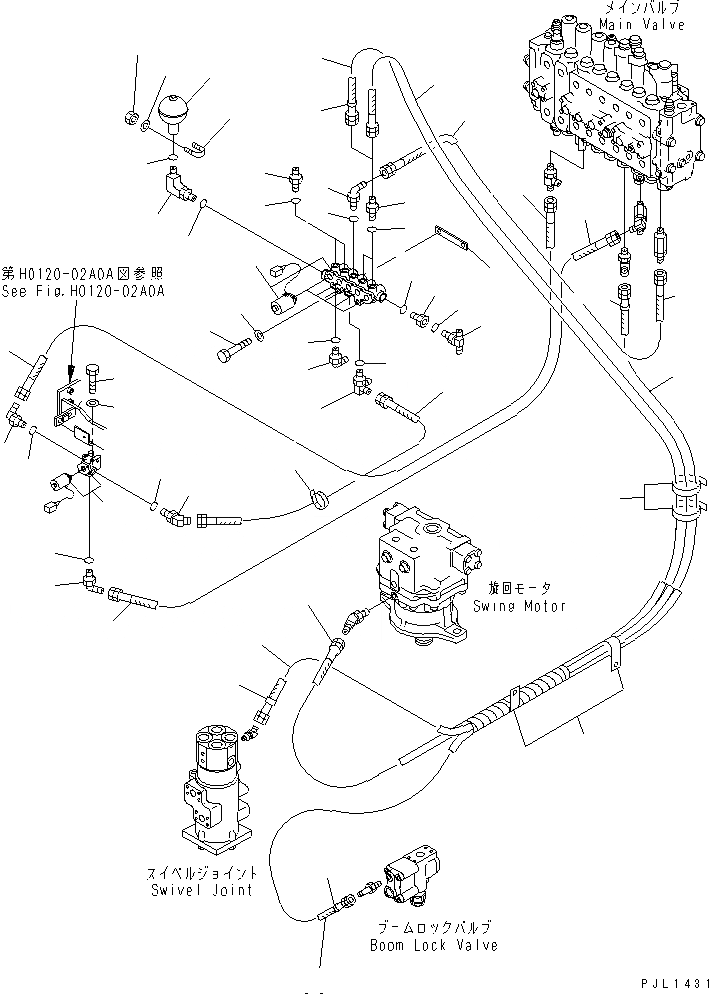 メインバルブ
Main Valve

第H0120-02A0A図参照
See Fig.H0120-02A0A

旋回モータ
Swing Motor

スイベルジョイント
Swivel Joint

ブームロックバルブ
Boom Lock Valve

PJL1431