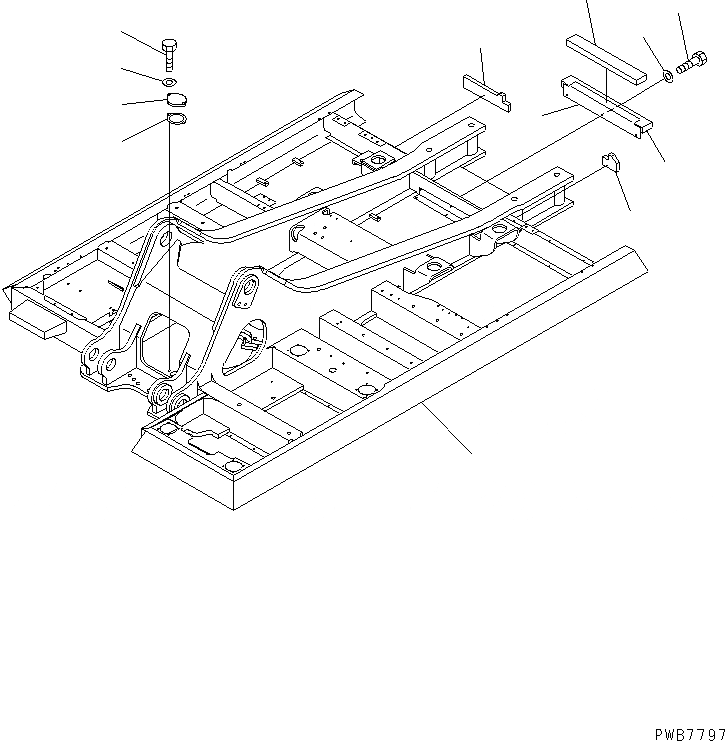 PWB7797