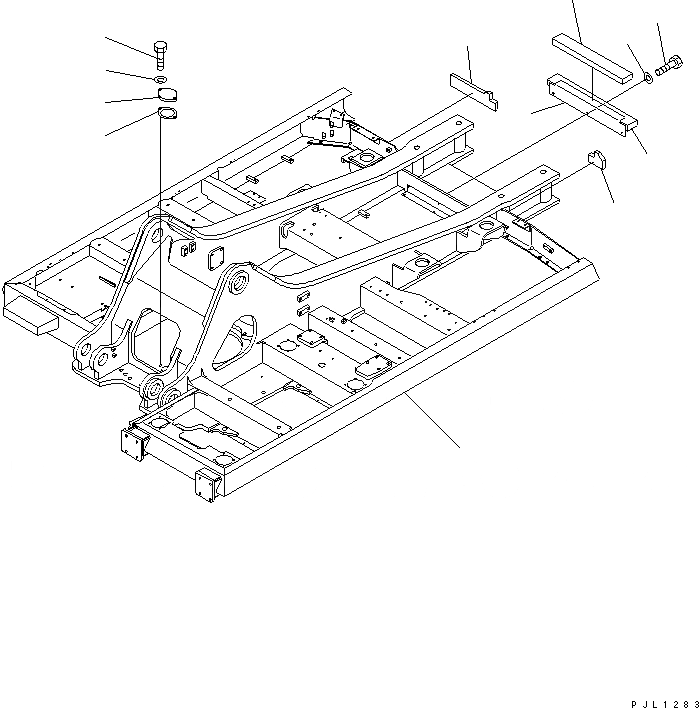 PJL1283