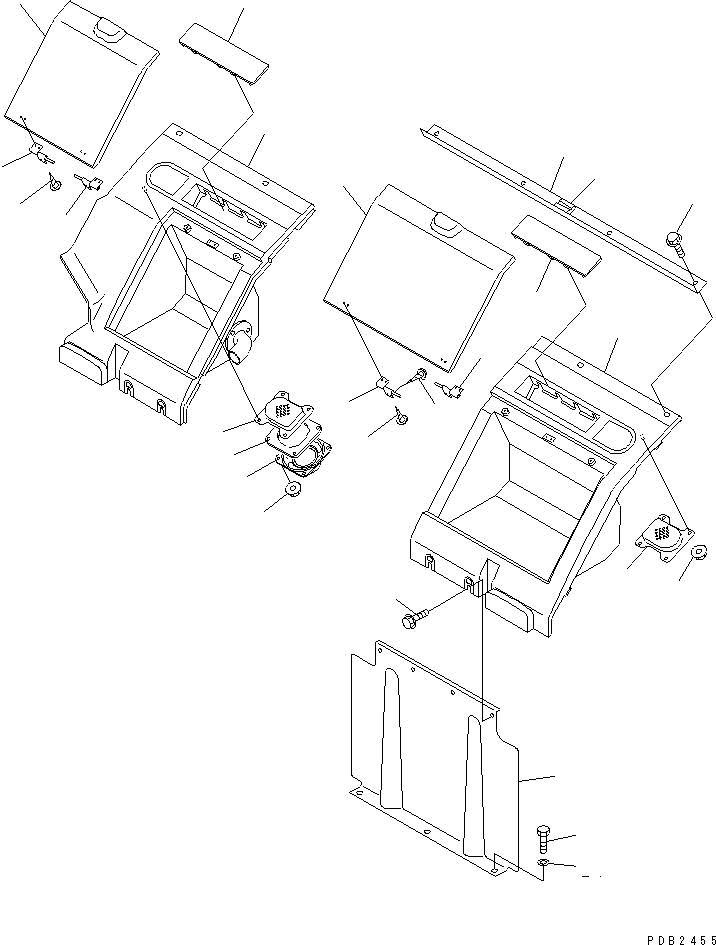 PDB2455