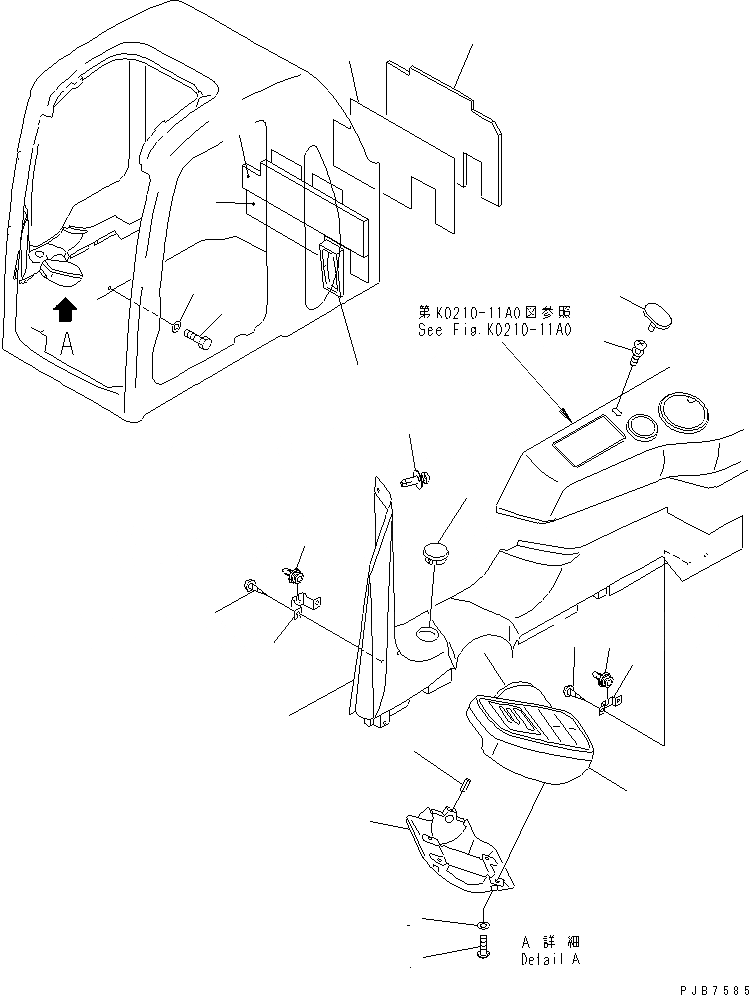 A

第K0210-11A0図参照
See Fig.K0210-11A0

A 詳細
Detail A

PJB7585