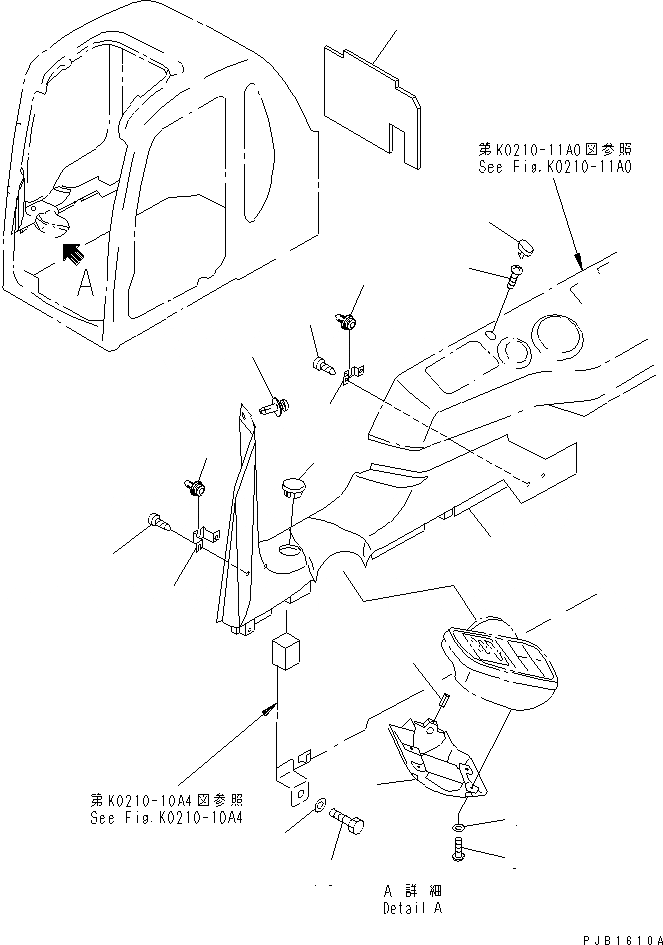 第K0210-11A0図参照
See Fig.K0210-11A0

A

第K0210-10A4図参照
See Fig.K0210-10A4

A 詳細
Detail A

PJB1610A