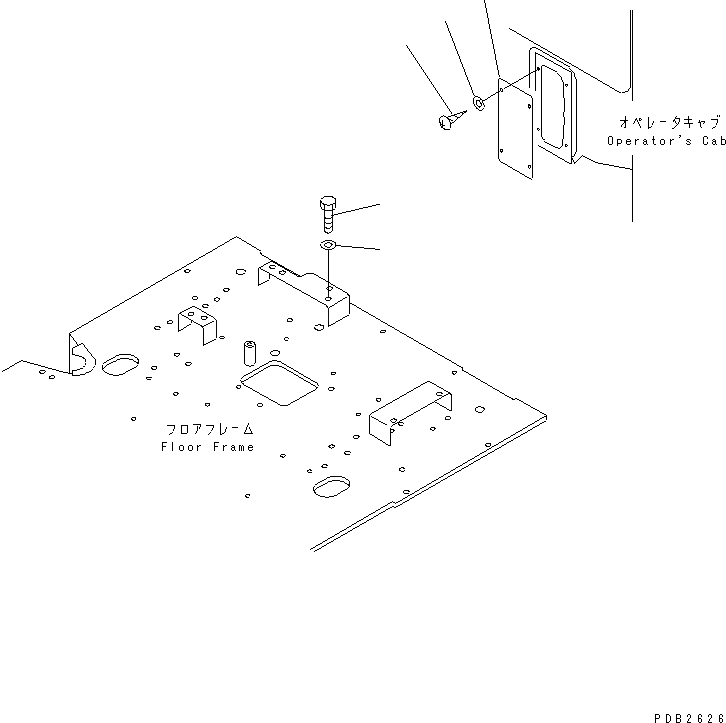 オペレータキャブ
Operator's Cab

フロアフレーム
Floor Frame

PDB2626