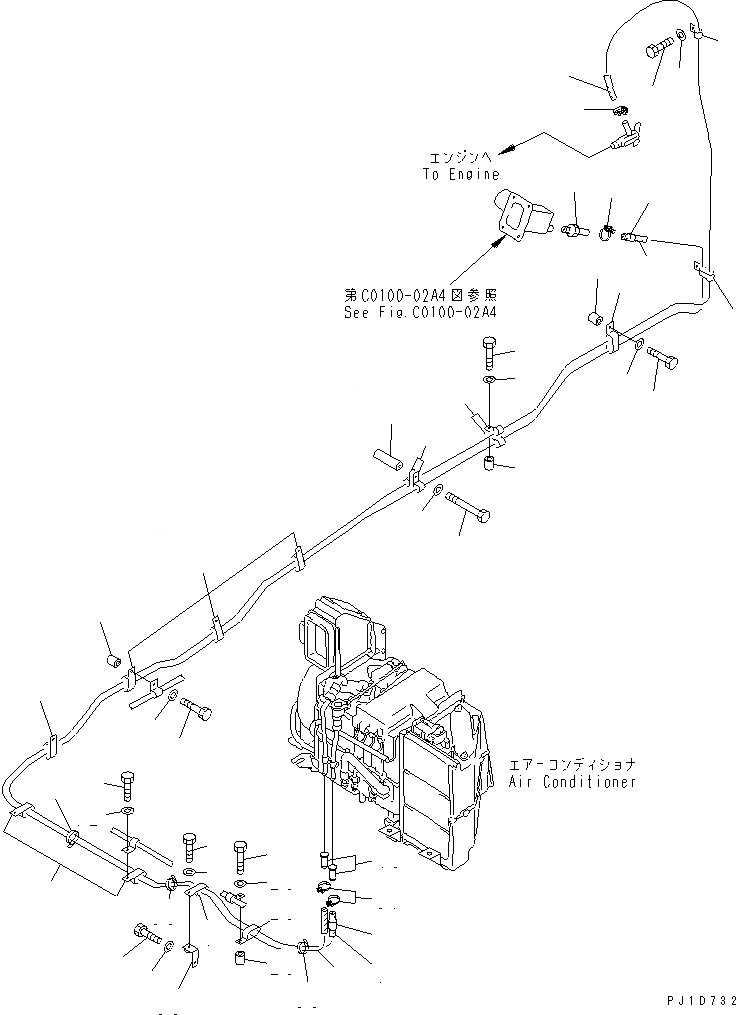 エンジンへ
To Engine

第C0100-02A4図参照
See Fig.C0100-02A4

エアーコンディショナ
Air Conditioner

PJ1D732