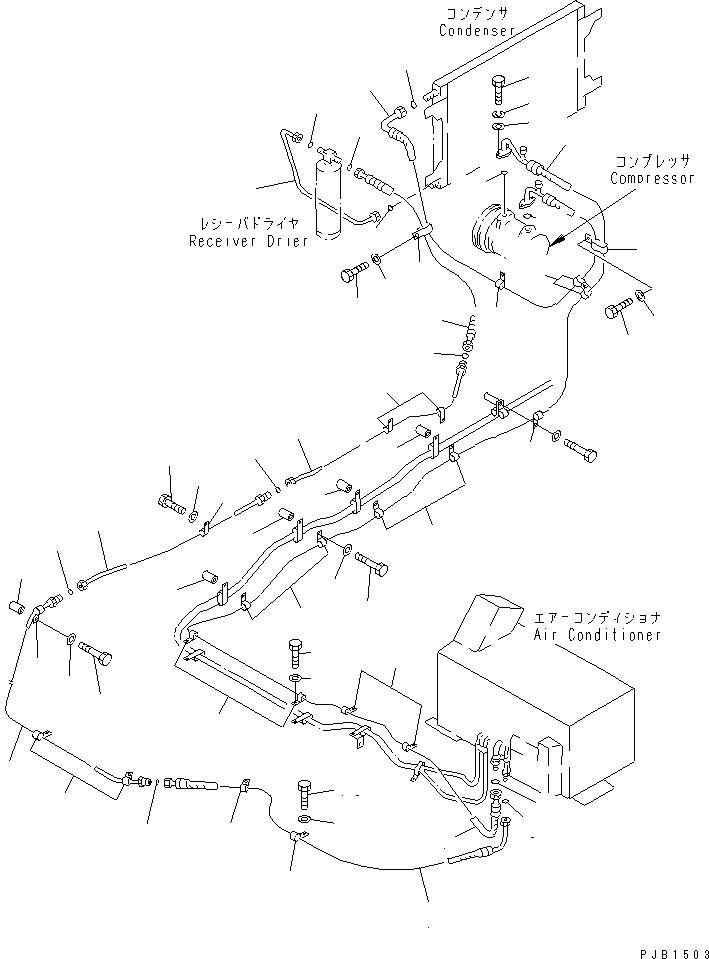 コンデンサ
Condenser

コンプレッサ
Compressor

レシーバドライヤ
Receiver Drier

エアーコンディショナ
Air Conditioner

PJB1503