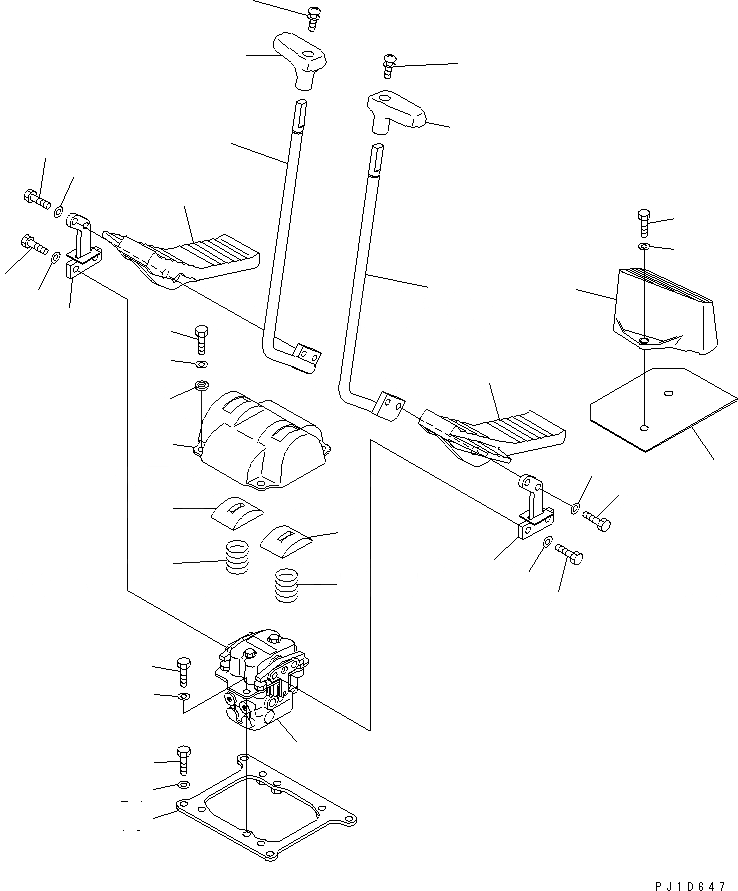 PJ1D647